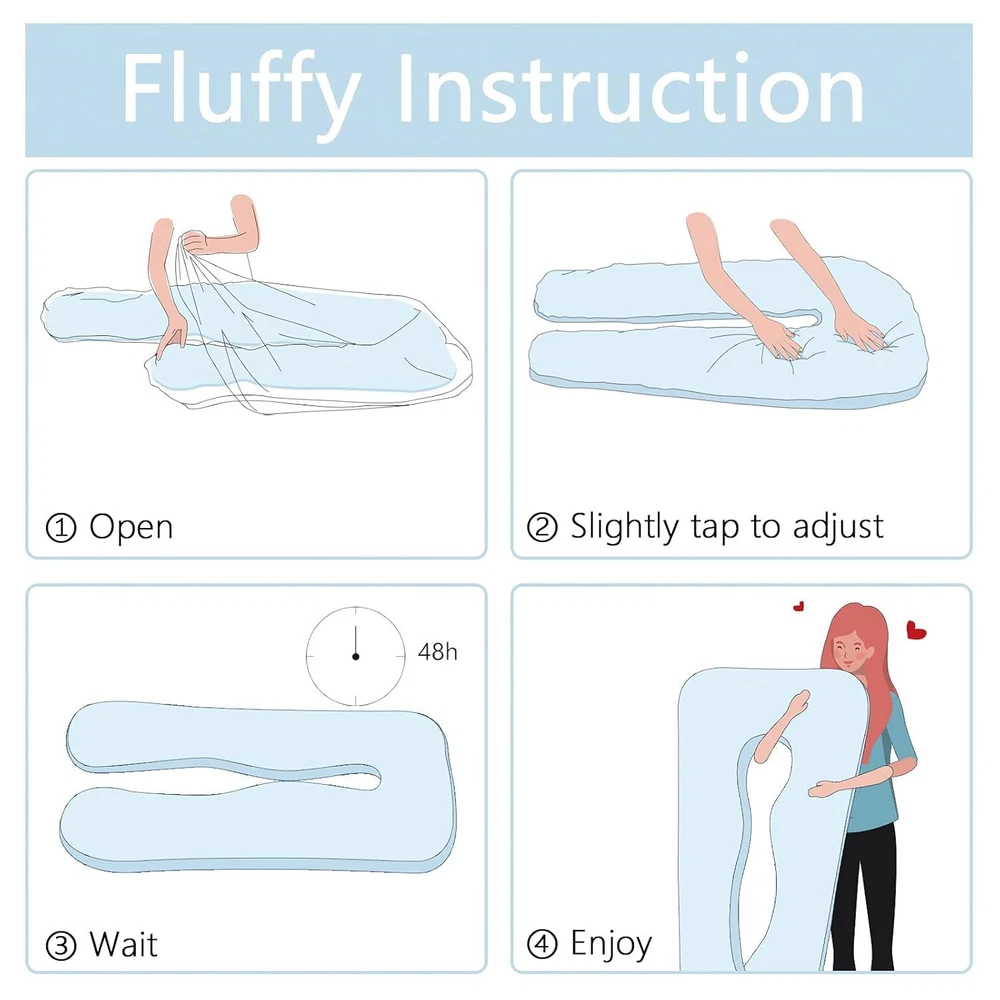 Fluffy Instruction

① Open

② Slightly tap to adjust

48h

③ Wait

④ Enjoy