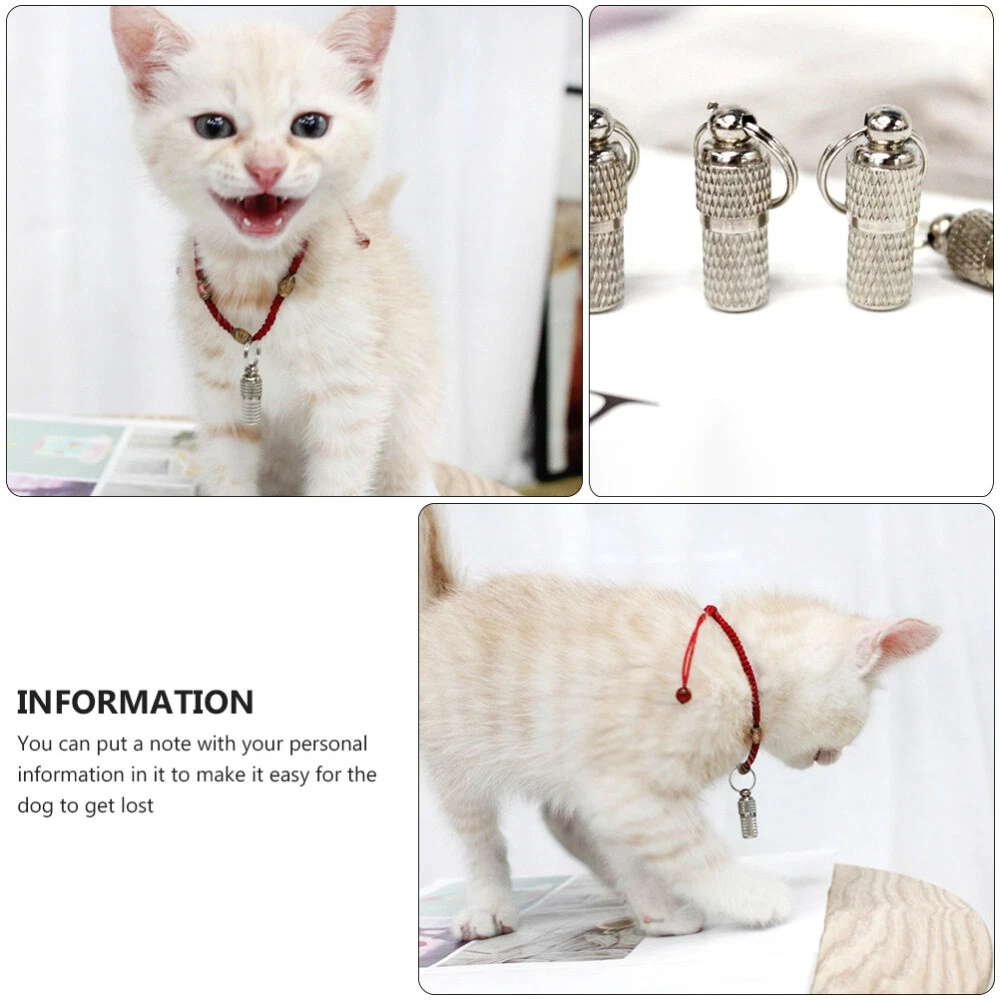 INFORMATION

You can put a note with your personal information in it to make it easy for the dog to get lost