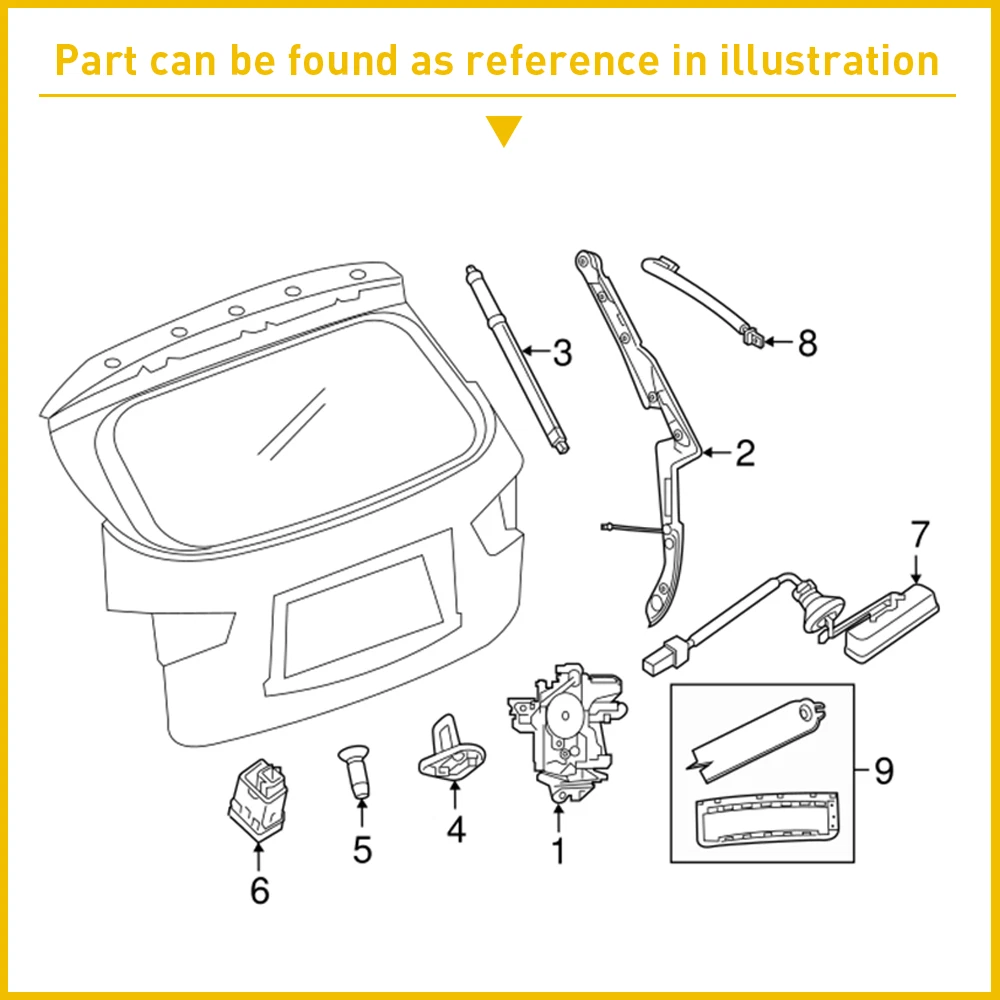 Part can be found as reference in illustration

3
8
2
7
9
6
5
4
1