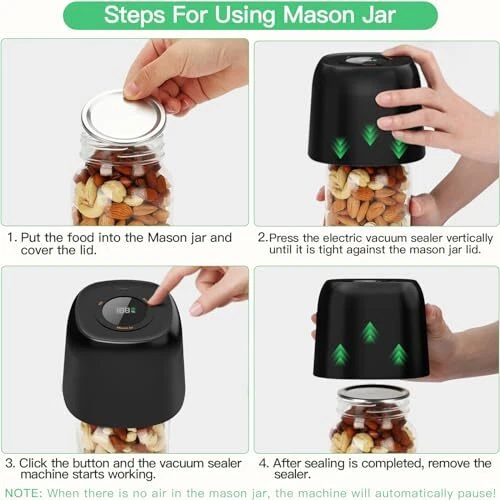 Steps For Using Mason Jar

1. Put the food into the Mason jar and cover the lid.

2.Press the electric vacuum sealer vertically until it is tight against the mason jar lid.

188

3. Click the button and the vacuum sealer machine starts working.

4. After sealing is completed, remove the sealer.

NOTE: When there is no air in the mason jar, the machine will automatically pause!