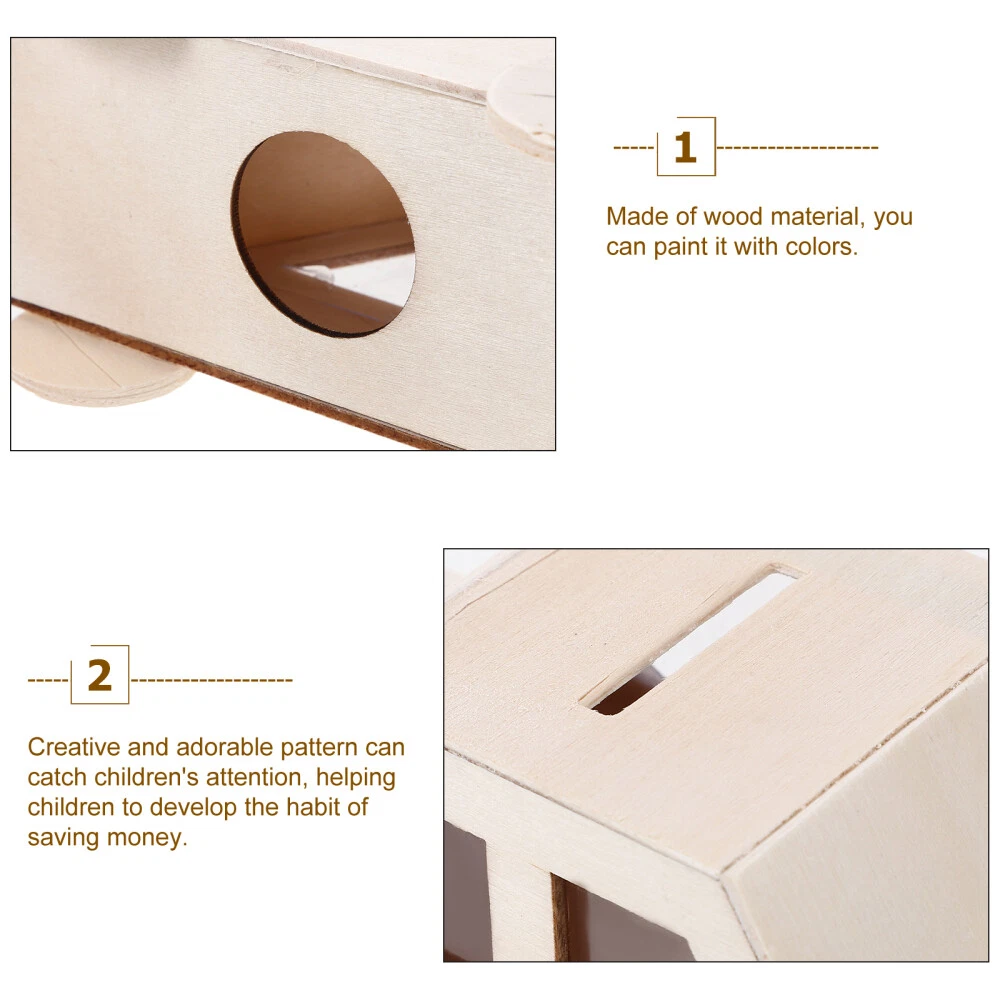 1

Made of wood material, you can paint it with colors.

2

Creative and adorable pattern can catch children's attention, helping children to develop the habit of saving money.