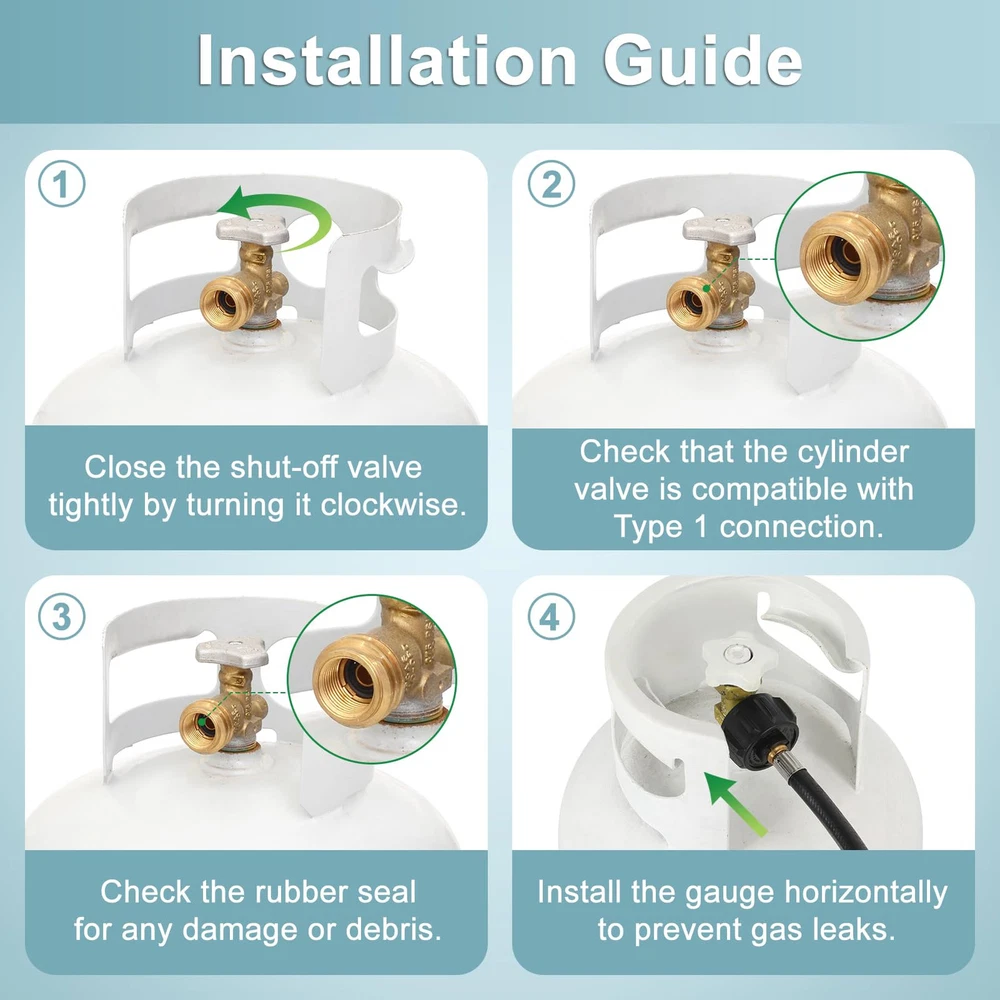 Installation Guide

1

Close the shut-off valve tightly by turning it clockwise.

2

Check that the cylinder valve is compatible with Type 1 connection.

3

Check the rubber seal for any damage or debris.

4

Install the gauge horizontally to prevent gas leaks.