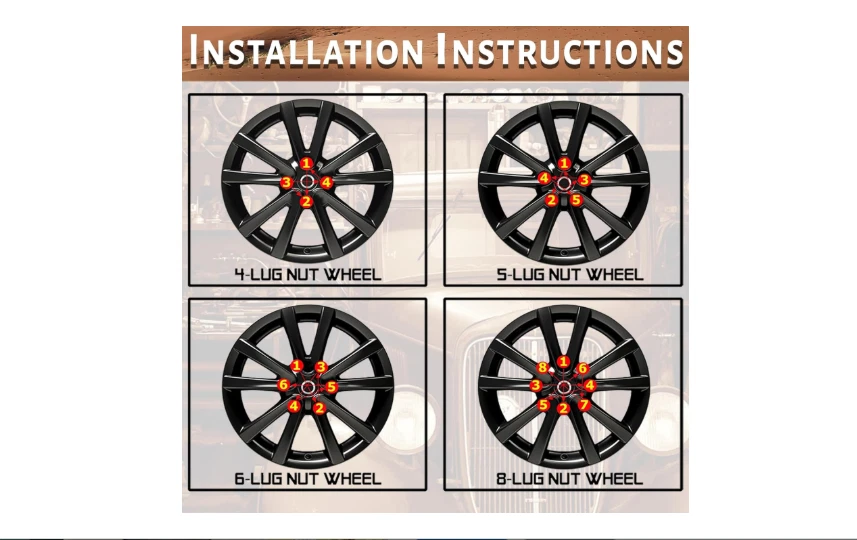 INSTALLATION INSTRUCTIONS

1
3 4
2
4-LUG NUT WHEEL

1
4 3
2 5
5-LUG NUT WHEEL

1 3
6 5
4 2
6-LUG NUT WHEEL

8 1 6
3 4
5 2 7
8-LUG NUT WHEEL