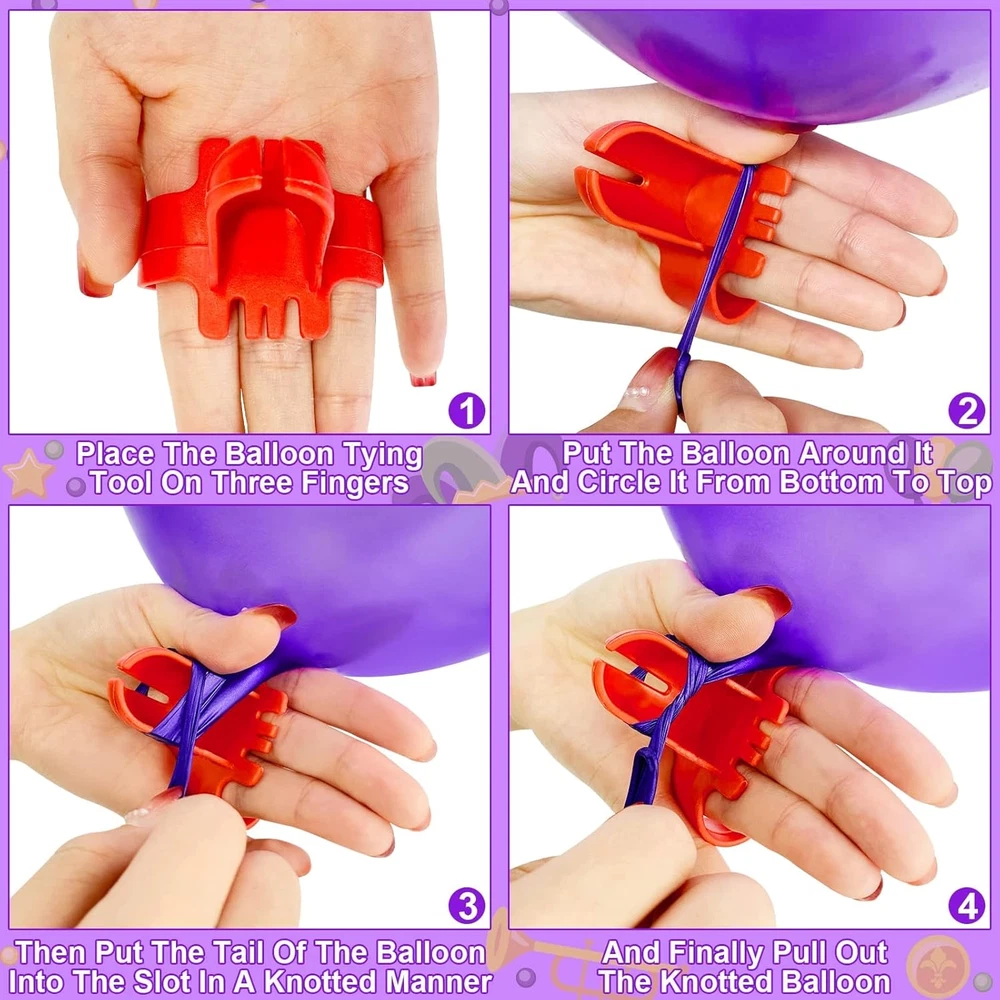 1

Place The Balloon Tying Tool On Three Fingers

2

Put The Balloon Around It And Circle It From Bottom To Top

3

Then Put The Tail Of The Balloon Into The Slot In A Knotted Manner

4

And Finally Pull Out The Knotted Balloon