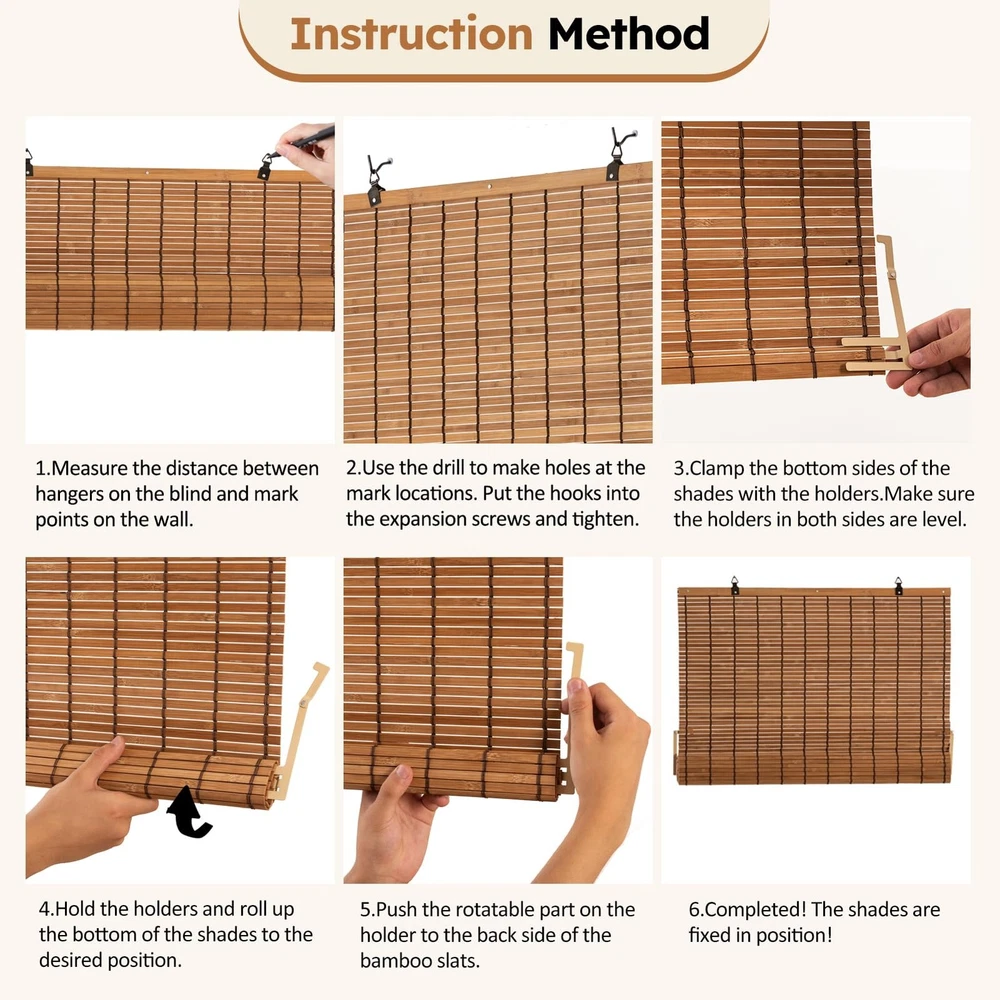 Instruction Method

1.Measure the distance between hangers on the blind and mark points on the wall.

2.Use the drill to make holes at the mark locations. Put the hooks into the expansion screws and tighten.

3.Clamp the bottom sides of the shades with the holders.Make sure the holders in both sides are level.

4.Hold the holders and roll up the bottom of the shades to the desired position.

5.Push the rotatable part on the holder to the back side of the bamboo slats.

6.Completed! The shades are fixed in position!