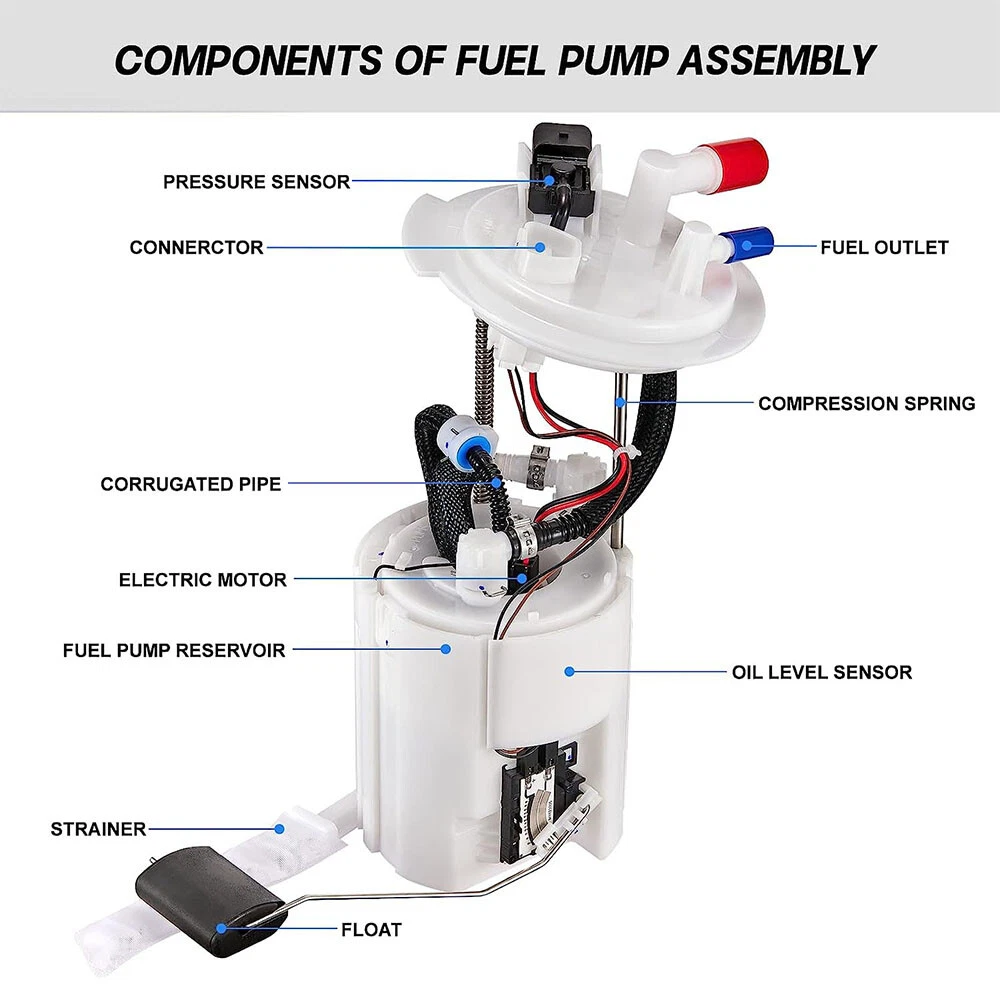 COMPONENTS OF FUEL PUMP ASSEMBLY

PRESSURE SENSOR

CONNERCTOR

FUEL OUTLET

COMPRESSION SPRING

CORRUGATED PIPE

ELECTRIC MOTOR

FUEL PUMP RESERVOIR

OIL LEVEL SENSOR

STRAINER

FLOAT