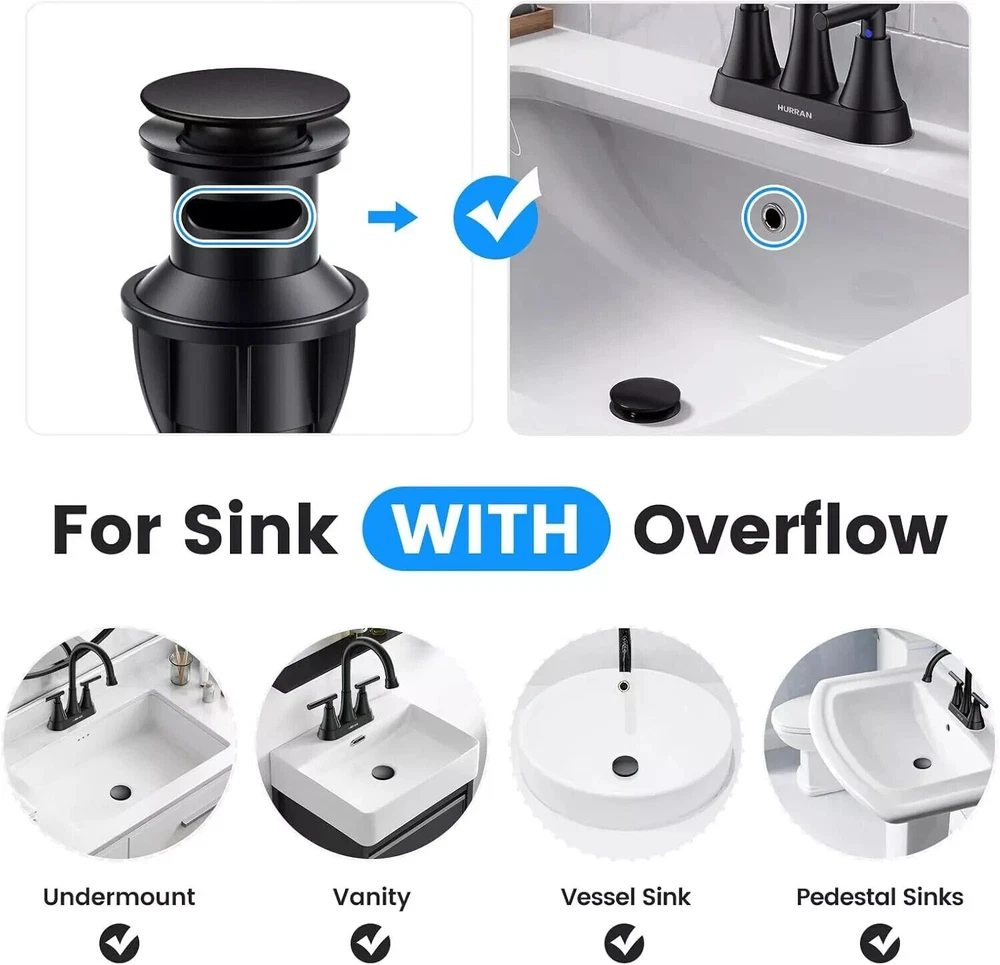 HURRAN

For Sink WITH Overflow

Undermount

Vanity

Vessel Sink

Pedestal Sinks