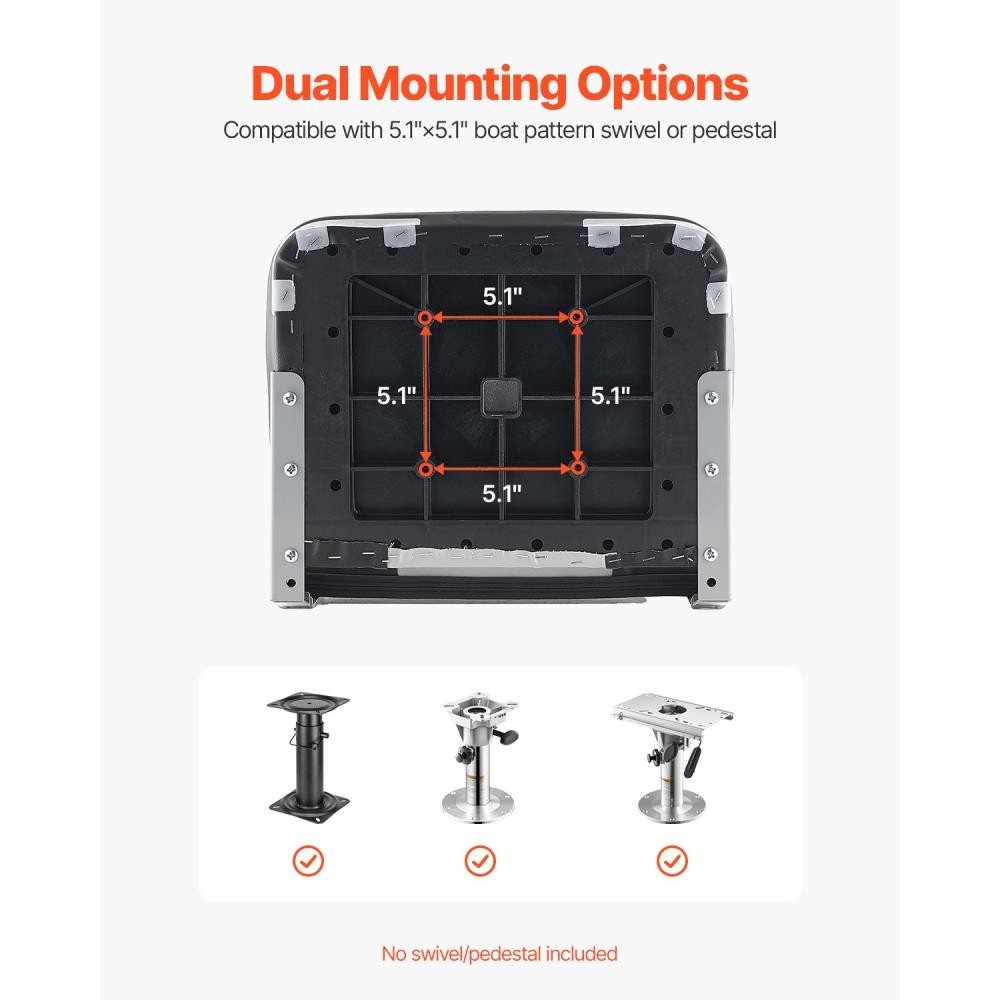 Dual Mounting Options

Compatible with 5.1"×5.1" boat pattern swivel or pedestal

5.1"

5.1"

5.1"

5.1"

No swivel/pedestal included