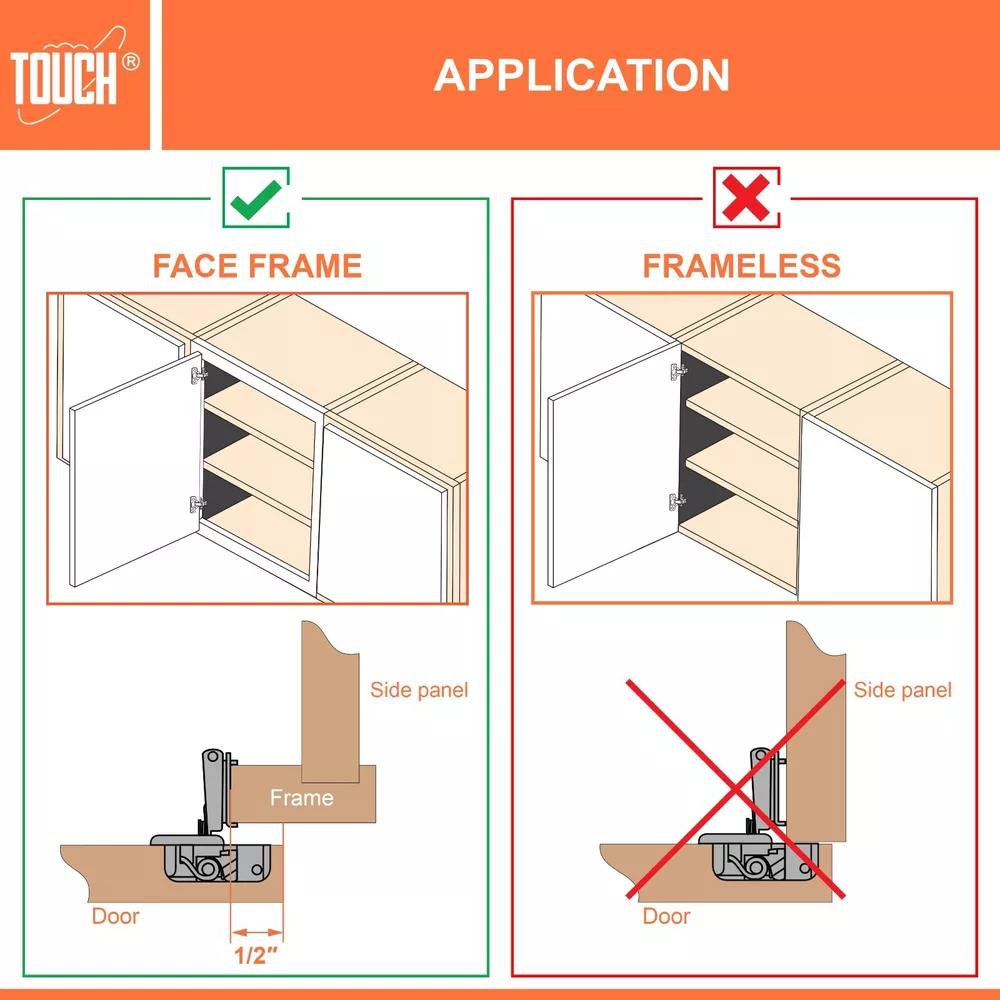 TOUCH®

APPLICATION

FACE FRAME

Side panel

Frame

Door

1/2"

FRAMELESS

Side panel

Door