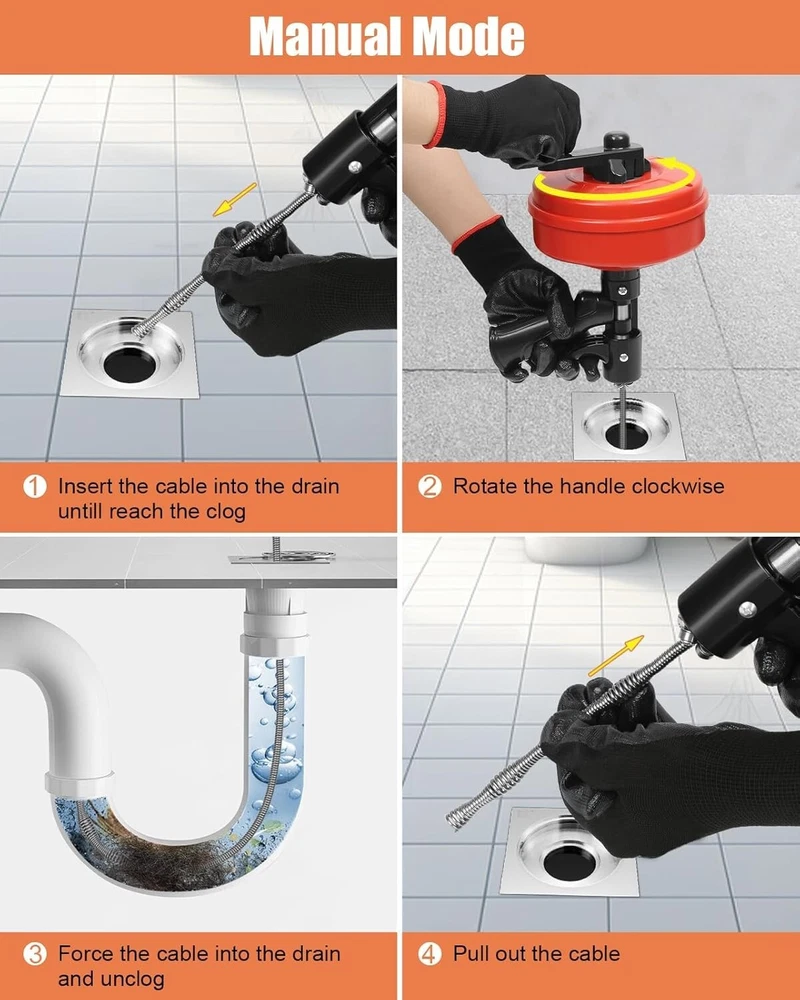 Manual Mode

1 Insert the cable into the drain untill reach the clog

2 Rotate the handle clockwise

3 Force the cable into the drain and unclog

4 Pull out the cable