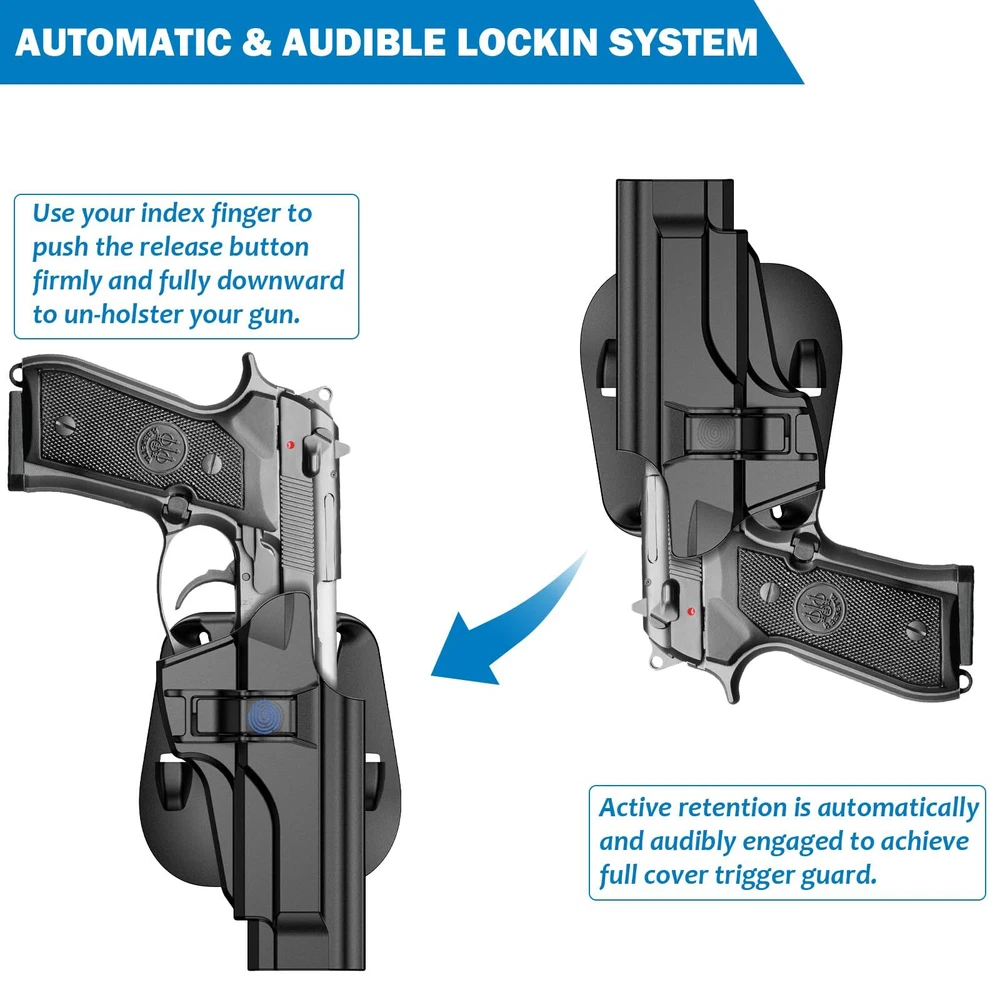 AUTOMATIC & AUDIBLE LOCKIN SYSTEM

Use your index finger to push the release button firmly and fully downward to un-holster your gun.

Active retention is automatically and audibly engaged to achieve full cover trigger guard.