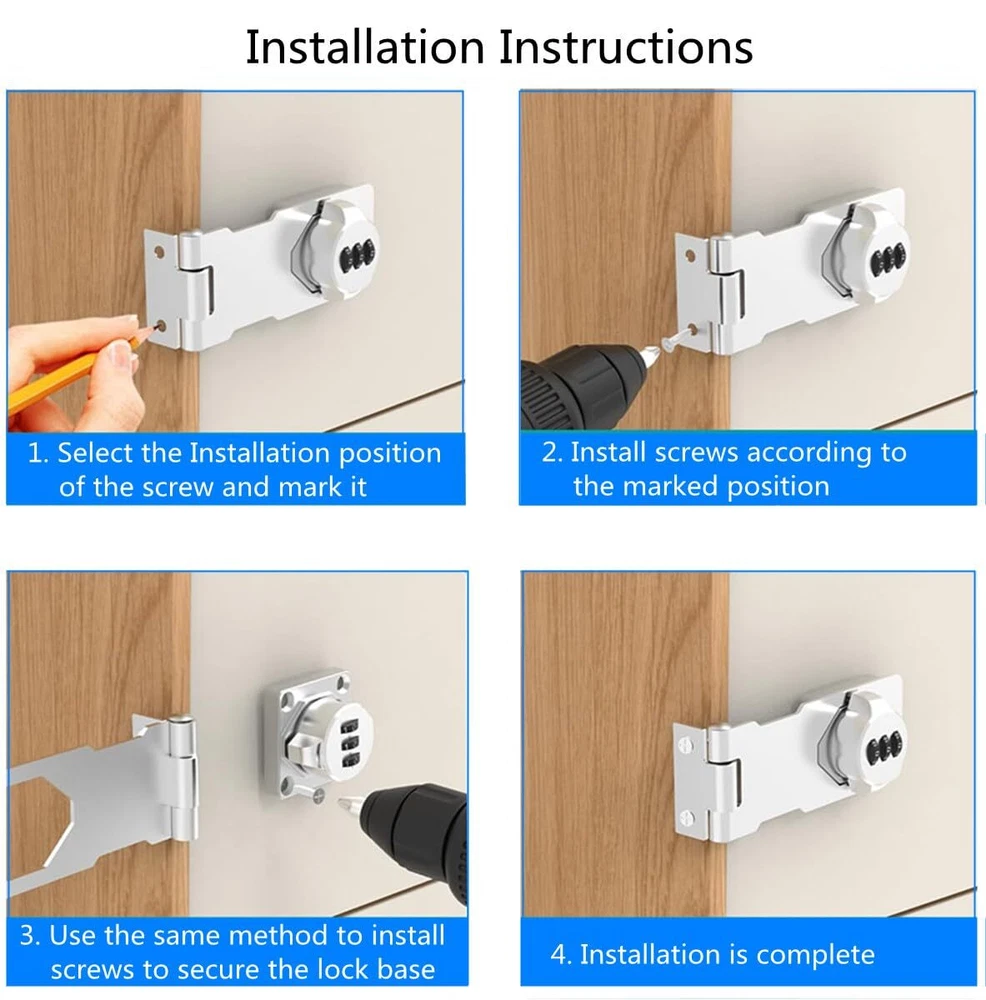 Installation Instructions

1. Select the Installation position of the screw and mark it

2. Install screws according to the marked position

3. Use the same method to install screws to secure the lock base

4. Installation is complete