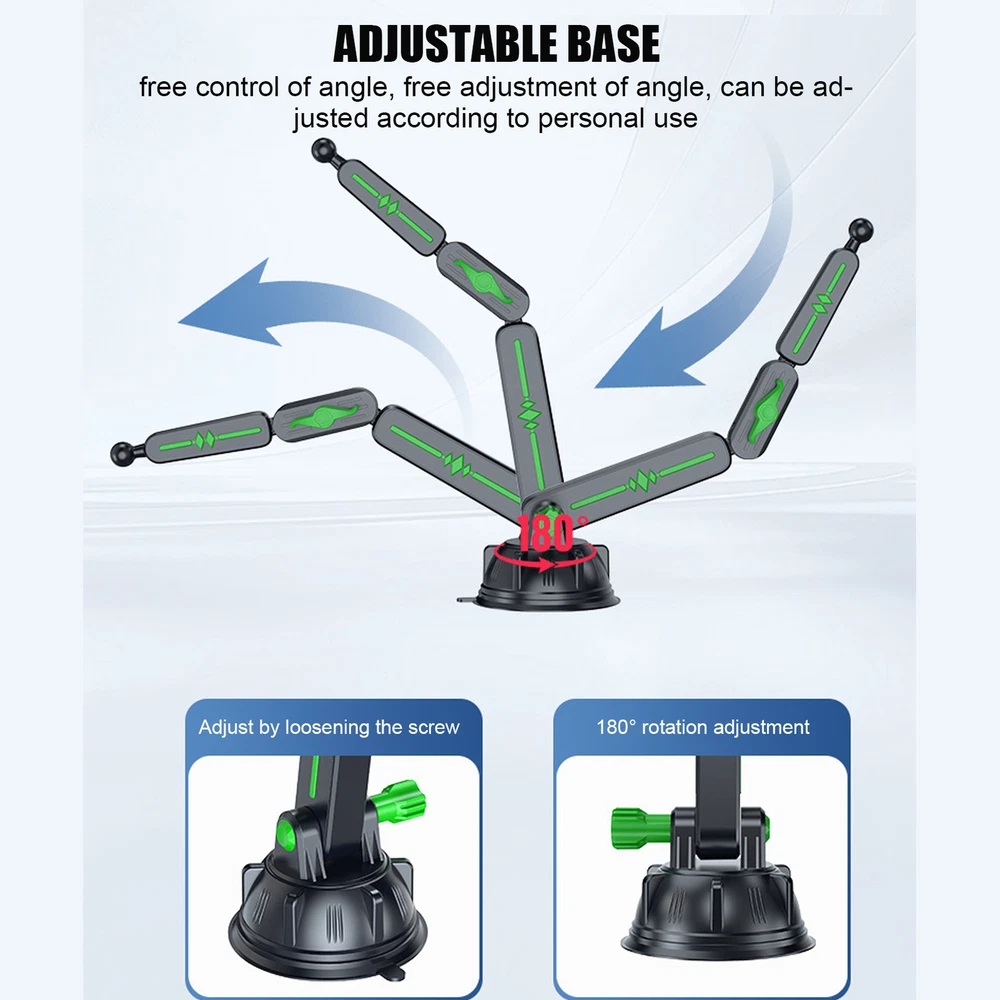 ADJUSTABLE BASE

free control of angle, free adjustment of angle, can be adjusted according to personal use

180°

Adjust by loosening the screw

180° rotation adjustment