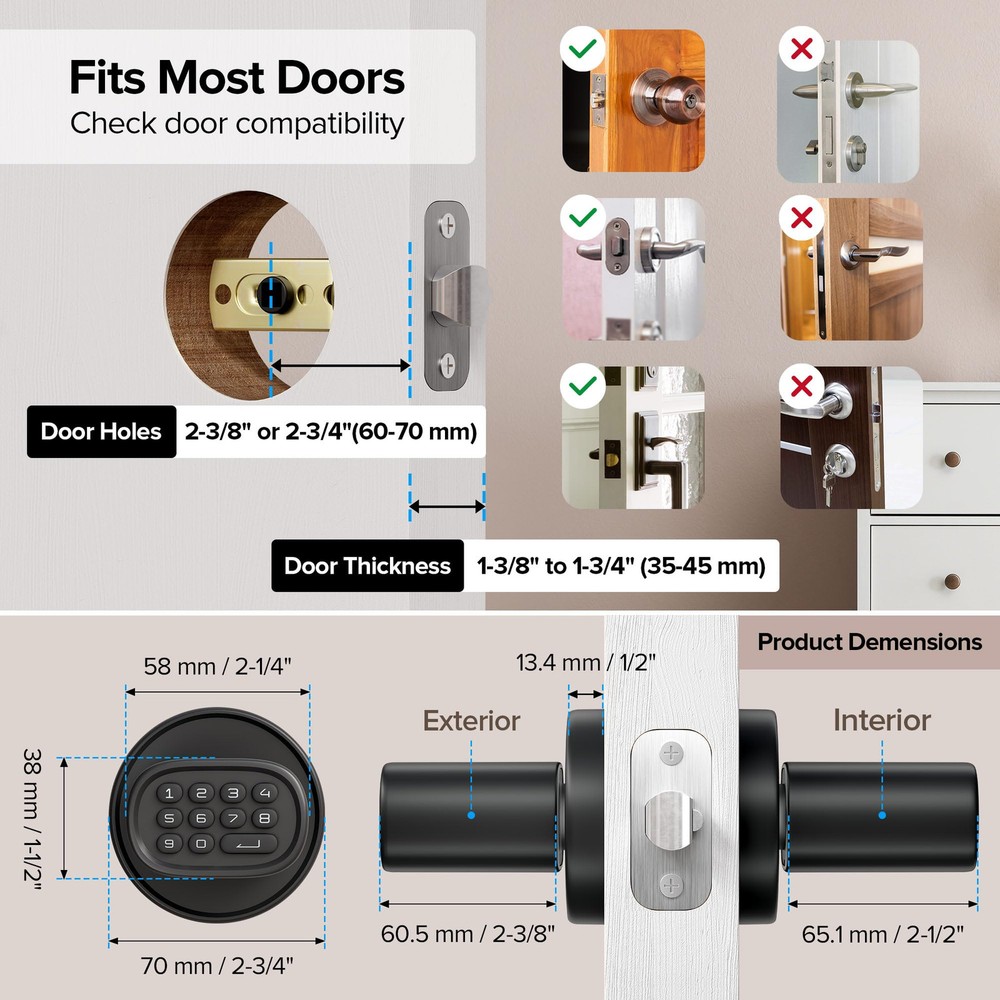 Fits Most Doors
Check door compatibility

Door Holes 2-3/8" or 2-3/4"(60-70 mm)

Door Thickness 1-3/8" to 1-3/4" (35-45 mm)

Product Demensions

58 mm / 2-1/4"

38 mm / 1-1/2"

1 2 3 4
5 6 7 8
9 0

70 mm / 2-3/4"

13.4 mm / 1/2"

Exterior

Interior

60.5 mm / 2-3/8"

65.1 mm / 2-1/2"