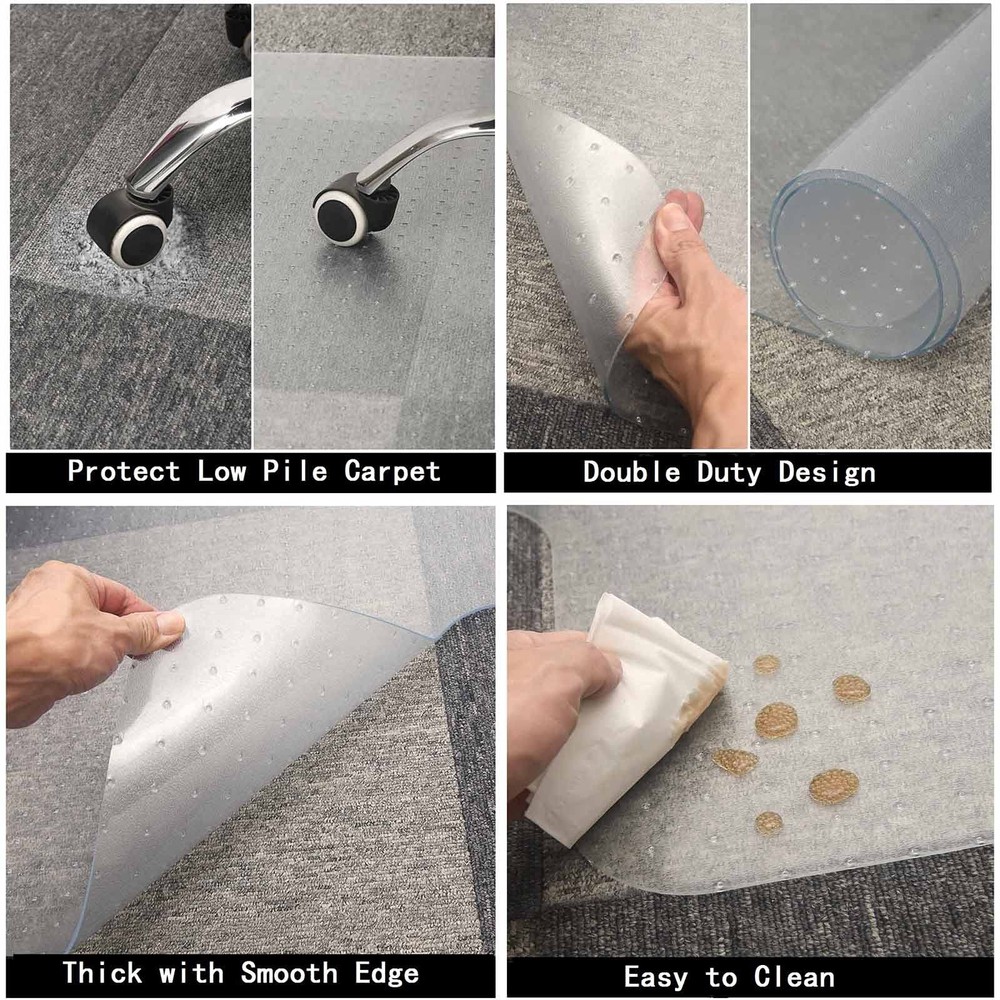 Protect Low Pile Carpet

Double Duty Design

Thick with Smooth Edge

Easy to Clean