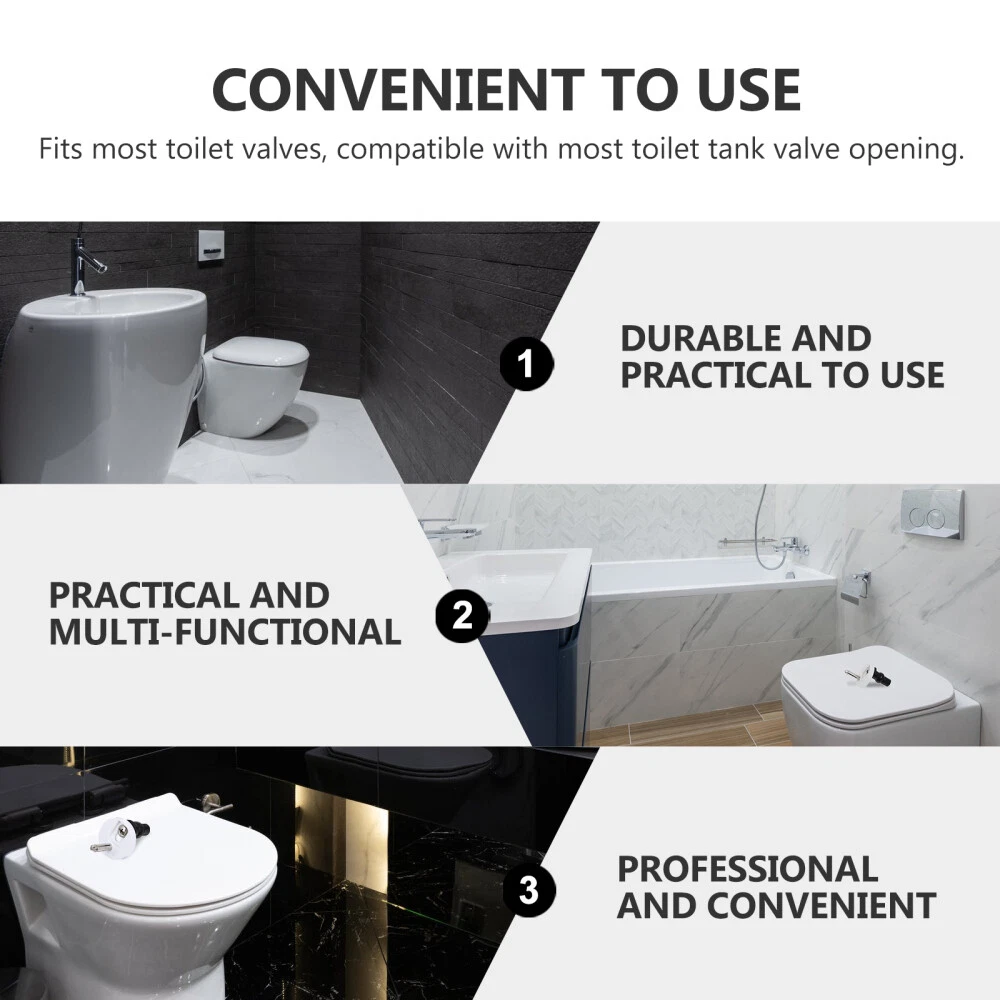 CONVENIENT TO USE

Fits most toilet valves, compatible with most toilet tank valve opening.

1

DURABLE AND PRACTICAL TO USE

PRACTICAL AND MULTI-FUNCTIONAL

2

3

PROFESSIONAL AND CONVENIENT