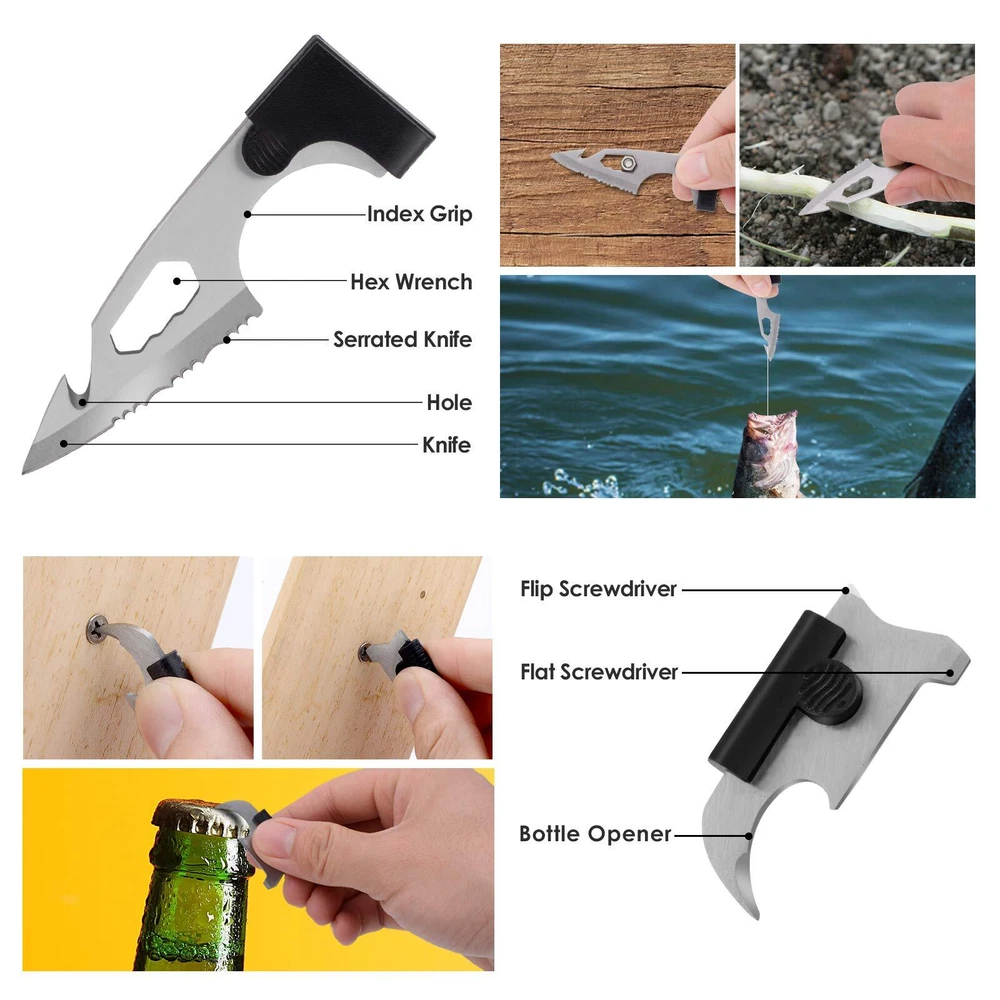 Index Grip
Hex Wrench
Serrated Knife
Hole
Knife

Flip Screwdriver
Flat Screwdriver
Bottle Opener