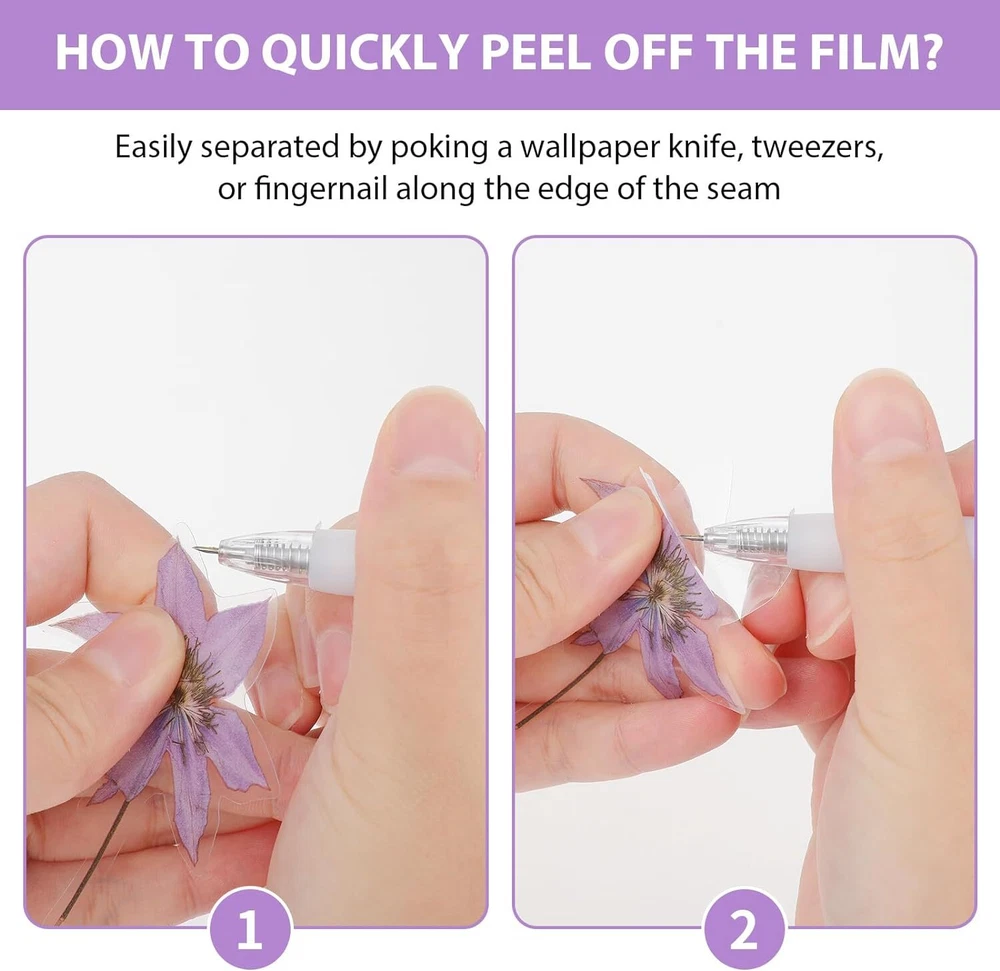 HOW TO QUICKLY PEEL OFF THE FILM?

Easily separated by poking a wallpaper knife, tweezers, or fingernail along the edge of the seam

1

2