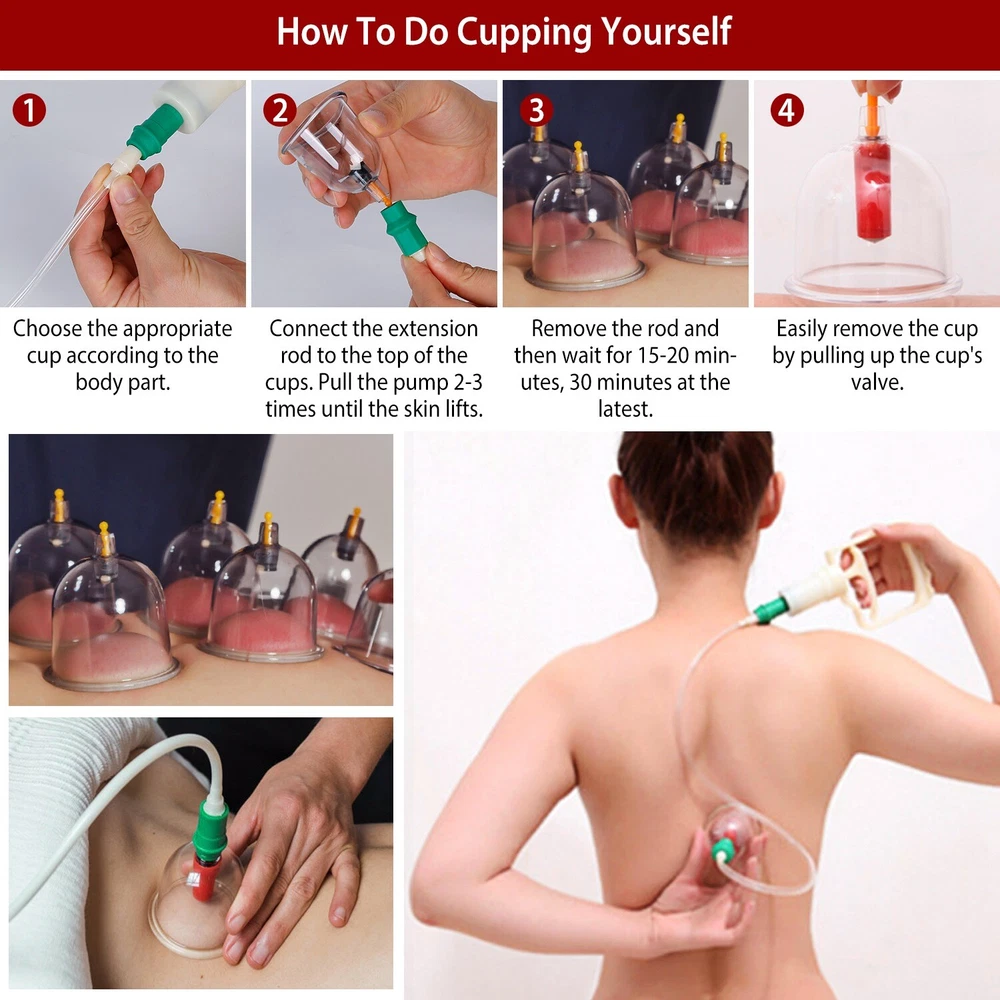 How To Do Cupping Yourself

1

Choose the appropriate cup according to the body part.

2

Connect the extension rod to the top of the cups. Pull the pump 2-3 times until the skin lifts.

3

Remove the rod and then wait for 15-20 minutes, 30 minutes at the latest.

4

Easily remove the cup by pulling up the cup's valve.