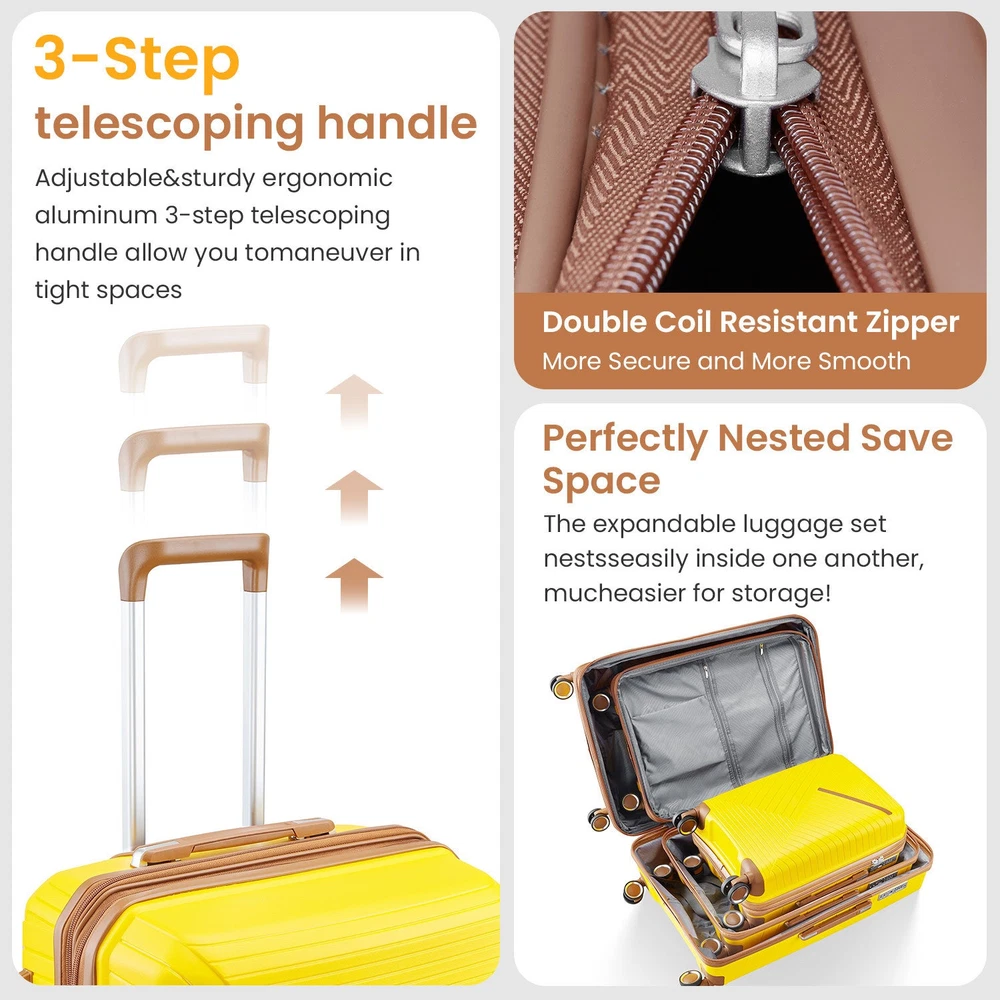 3-Step
telescoping handle

Adjustable&sturdy ergonomic aluminum 3-step telescoping handle allow you tomaneuver in tight spaces

Double Coil Resistant Zipper
More Secure and More Smooth

Perfectly Nested Save Space

The expandable luggage set nestsseasily inside one another, mucheasier for storage!