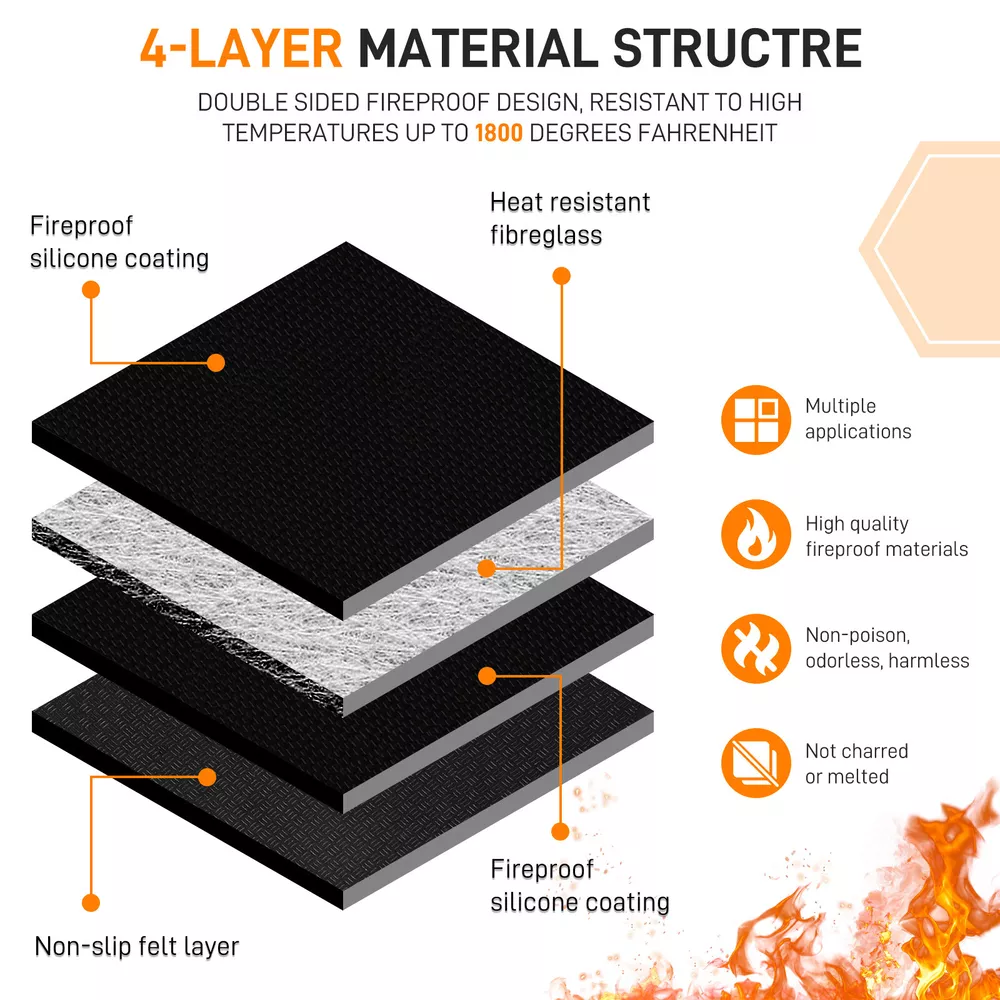 4-LAYER MATERIAL STRUCTRE

DOUBLE SIDED FIREPROOF DESIGN, RESISTANT TO HIGH TEMPERATURES UP TO 1800 DEGREES FAHRENHEIT

Fireproof silicone coating

Heat resistant fibreglass

Multiple applications

High quality fireproof materials

Non-poison, odorless, harmless

Not charred or melted

Fireproof silicone coating

Non-slip felt layer