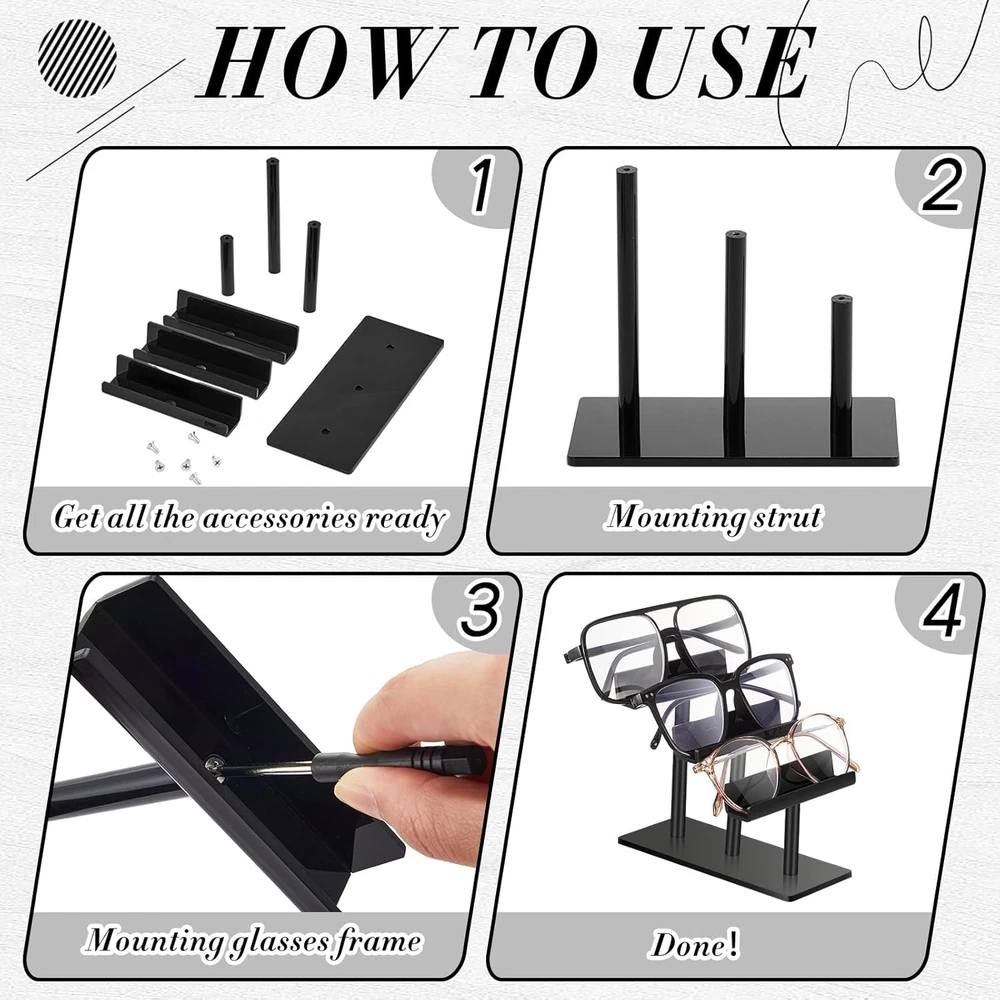 HOW TO USE

1
Get all the accessories ready

2
Mounting strut

3
Mounting glasses frame

4
Done!