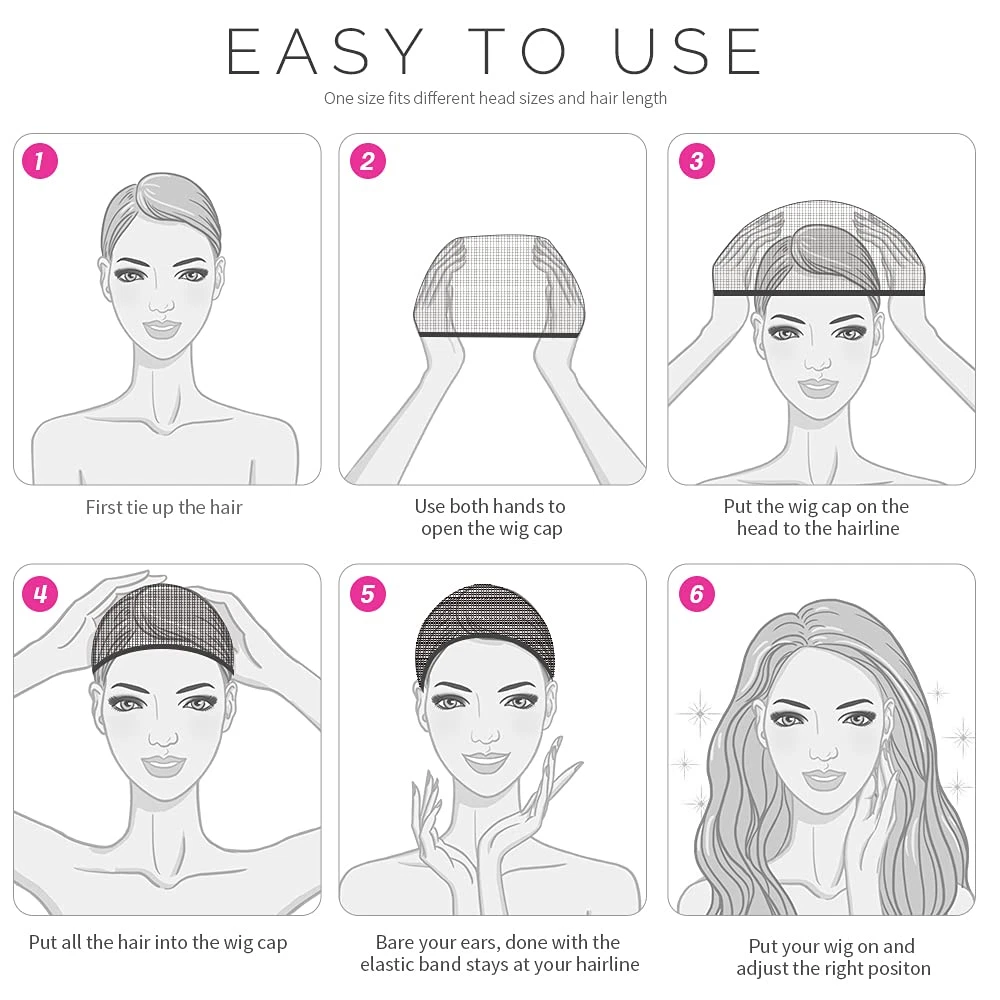 EASY TO USE

One size fits different head sizes and hair length

1

First tie up the hair

2

Use both hands to open the wig cap

3

Put the wig cap on the head to the hairline

4

Put all the hair into the wig cap

5

Bare your ears, done with the elastic band stays at your hairline

6

Put your wig on and adjust the right positon