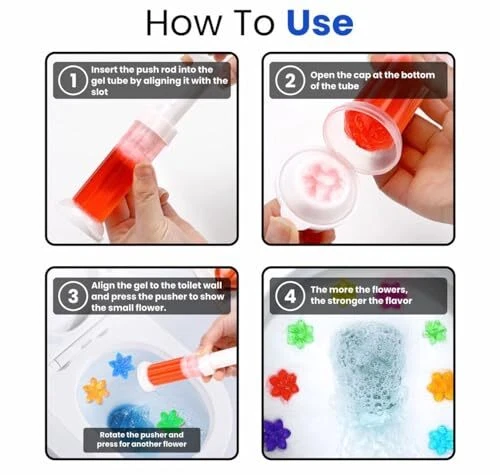 How To Use

1 Insert the push rod into the gel tube by aligning it with the slot

2 Open the cap at the bottom of the tube

3 Align the gel to the toilet wall and press the pusher to show the small flower.

Rotate the pusher and press for another flower

4 The more the flowers, the stronger the flavor