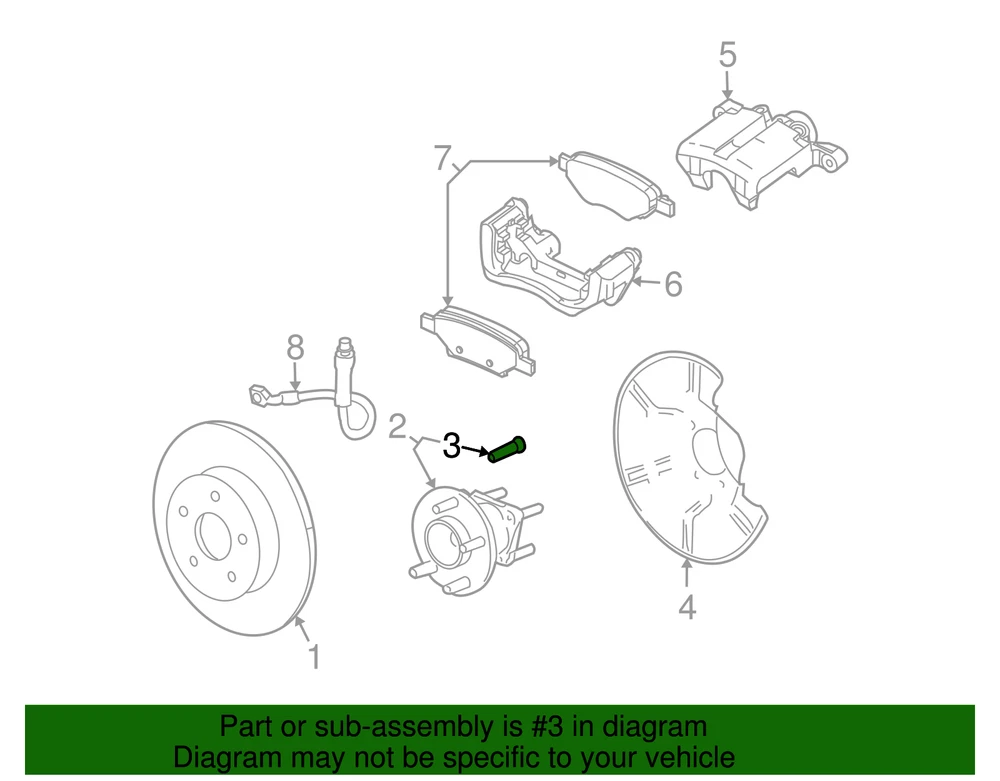 5
7
6
8
2
3
4
1

Part or sub-assembly is #3 in diagram
Diagram may not be specific to your vehicle