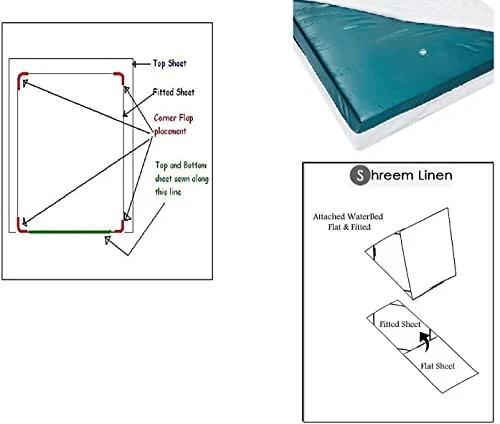 Top Sheet

Fitted Sheet

Corner Flap placement

Top and Bottom sheet sewn along this line

Shreem Linen

Attached WaterBed Flat & Fitted

Fitted Sheet

Flat Sheet