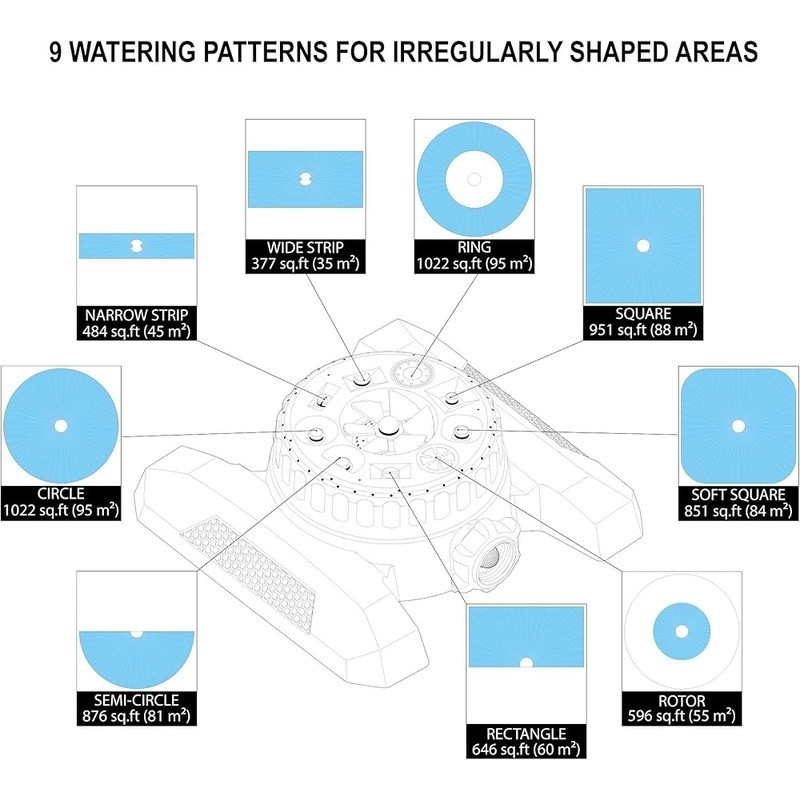 9 WATERING PATTERNS FOR IRREGULARLY SHAPED AREAS

WIDE STRIP
377 sq.ft (35 m²)

RING
1022 sq.ft (95 m²)

NARROW STRIP
484 sq.ft (45 m²)

SQUARE
951 sq.ft (88 m²)

CIRCLE
1022 sq.ft (95 m²)

SOFT SQUARE
851 sq.ft (84 m²)

SEMI-CIRCLE
876 sq.ft (81 m²)

RECTANGLE
646 sq.ft (60 m²)

ROTOR
596 sq.ft (55 m²)