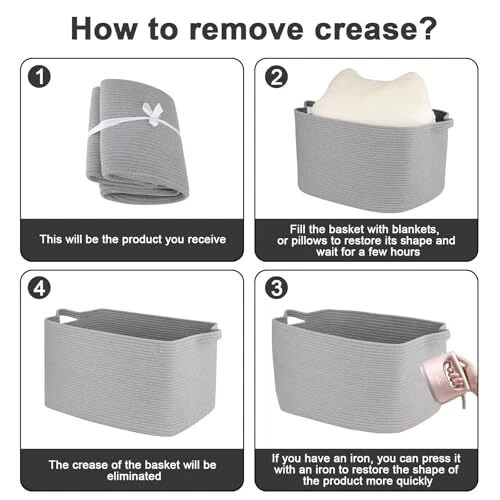 How to remove crease?

1

This will be the product you receive

2

Fill the basket with blankets, or pillows to restore its shape and wait for a few hours

4

The crease of the basket will be eliminated

3

If you have an iron, you can press it with an iron to restore the shape of the product more quickly