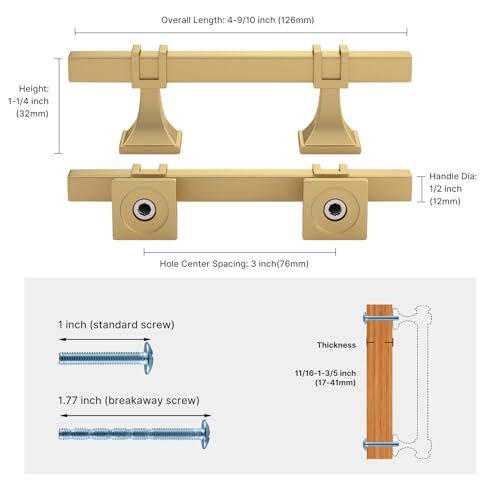 Overall Length: 4-9/10 inch (126mm)

Height:
1-1/4 inch
(32mm)

Handle Dia:
1/2 inch
(12mm)

Hole Center Spacing: 3 inch(76mm)

1 inch (standard screw)

1.77 inch (breakaway screw)

Thickness

11/16-1-3/5 inch
(17-41mm)