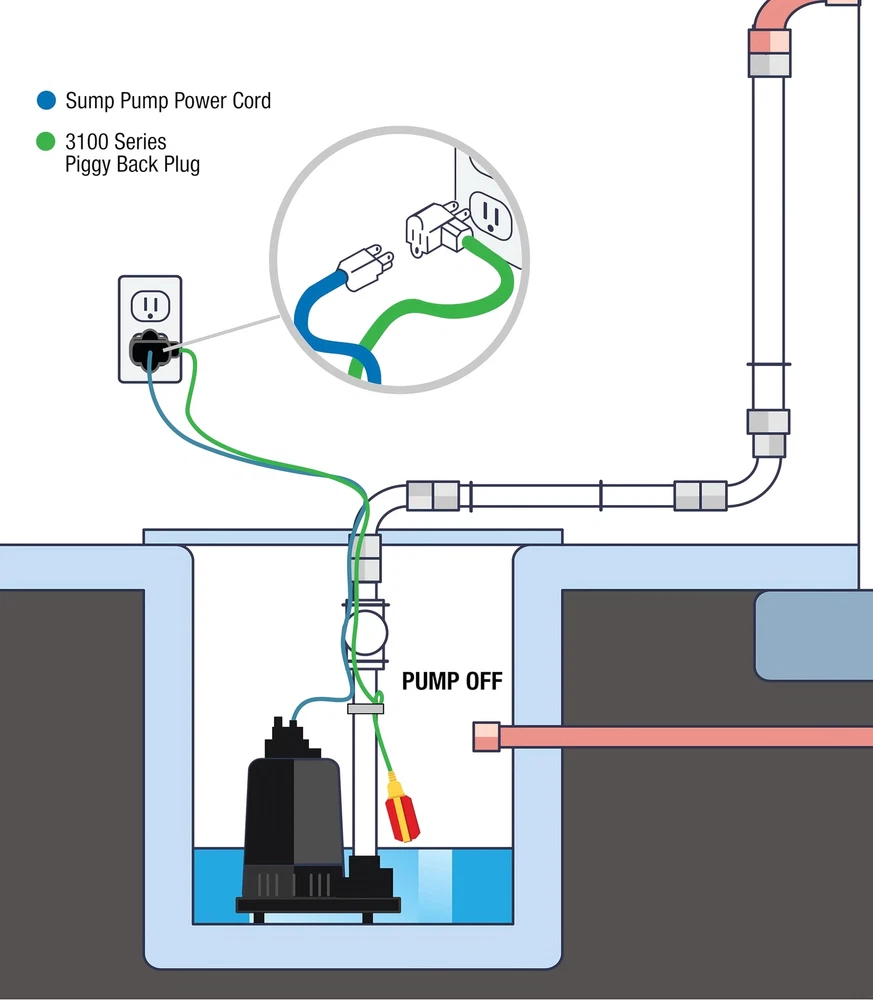 Sump Pump Power Cord

3100 Series
Piggy Back Plug

PUMP OFF