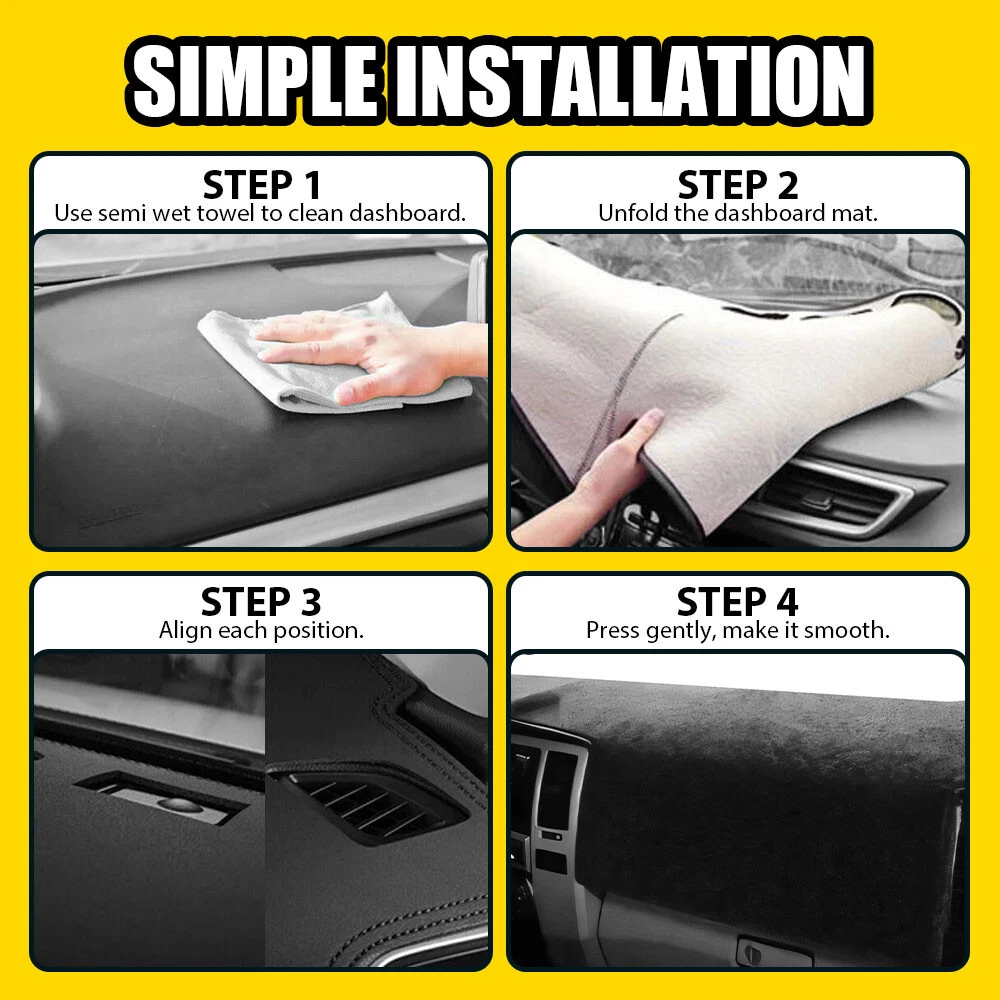 SIMPLE INSTALLATION

STEP 1
Use semi wet towel to clean dashboard.

STEP 2
Unfold the dashboard mat.

STEP 3
Align each position.

STEP 4
Press gently, make it smooth.