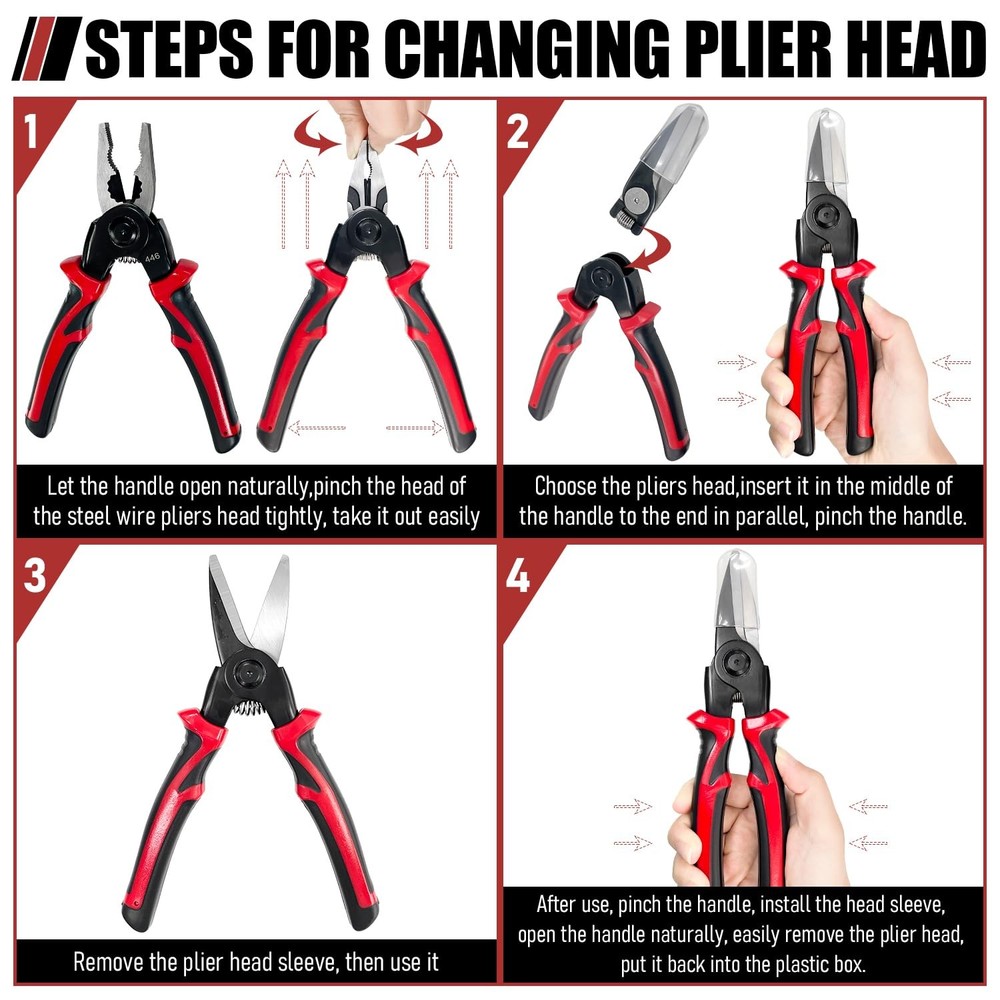 STEPS FOR CHANGING PLIER HEAD

1

446

Let the handle open naturally,pinch the head of the steel wire pliers head tightly, take it out easily

2

Choose the pliers head,insert it in the middle of the handle to the end in parallel, pinch the handle.

3

Remove the plier head sleeve, then use it

4

After use, pinch the handle, install the head sleeve, open the handle naturally, easily remove the plier head, put it back into the plastic box.