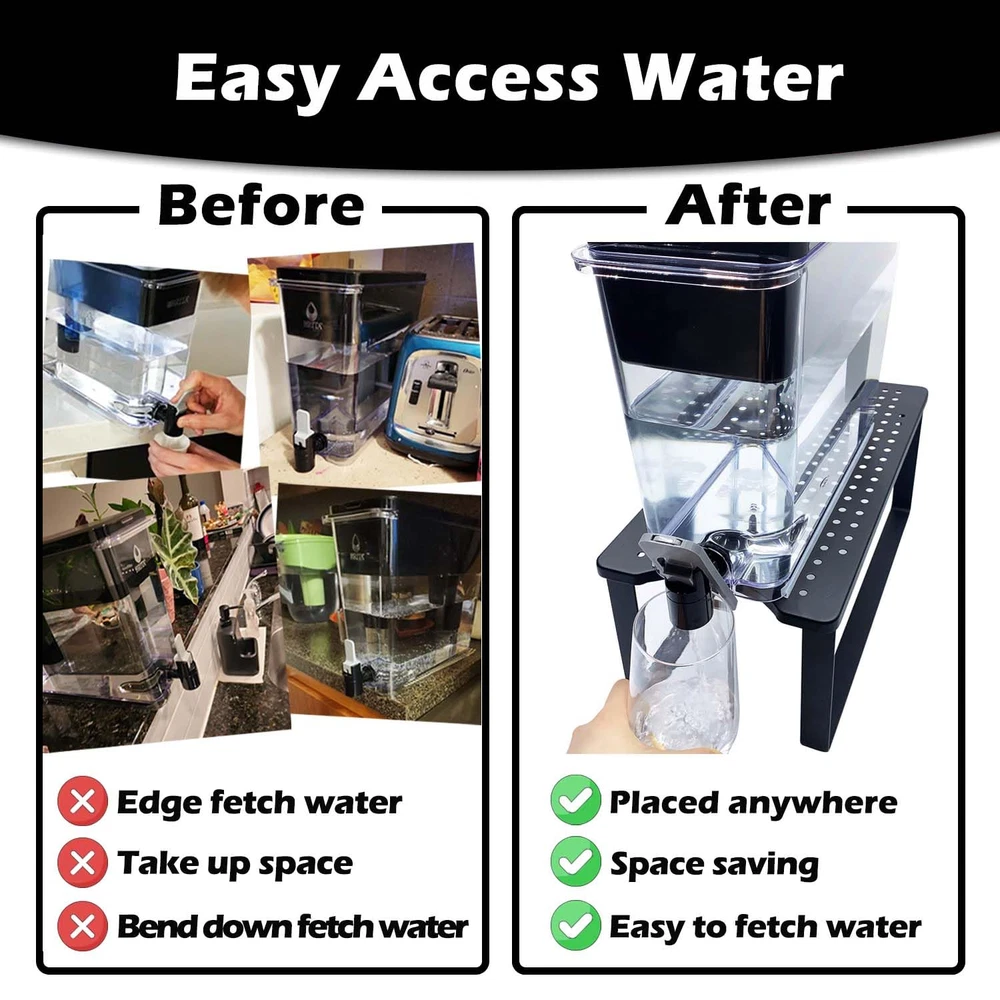 Easy Access Water

Before

Edge fetch water
Take up space
Bend down fetch water

After

Placed anywhere
Space saving
Easy to fetch water