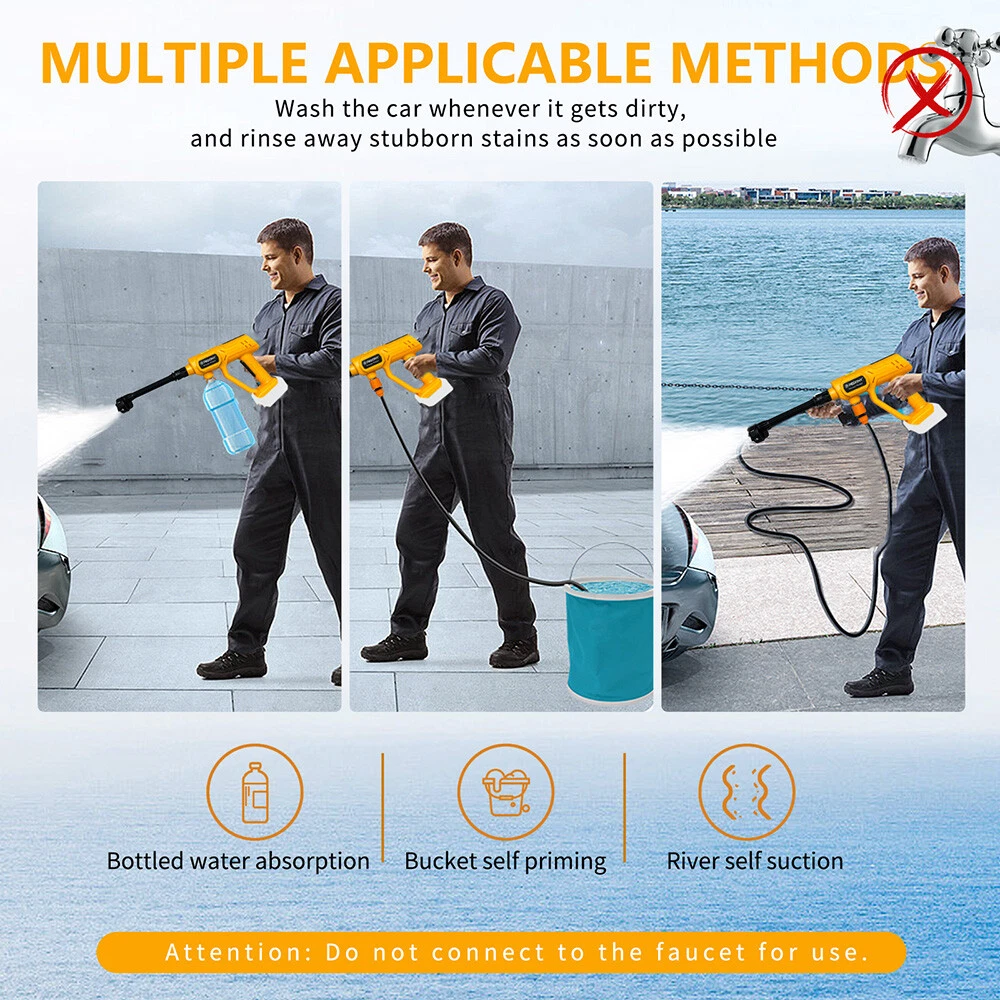 MULTIPLE APPLICABLE METHODS

Wash the car whenever it gets dirty, and rinse away stubborn stains as soon as possible

Bottled water absorption

Bucket self priming

River self suction

Attention: Do not connect to the faucet for use.