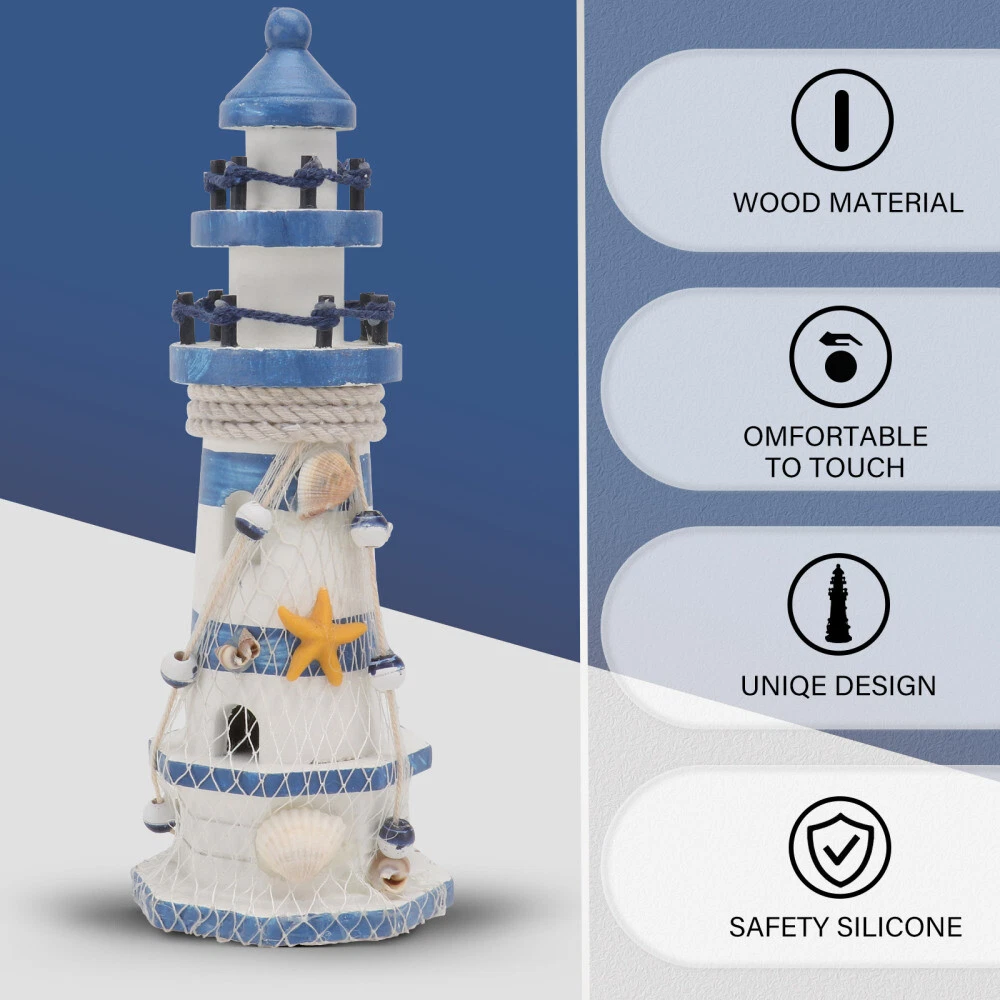 WOOD MATERIAL

OMFORTABLE TO TOUCH

UNIQE DESIGN

SAFETY SILICONE