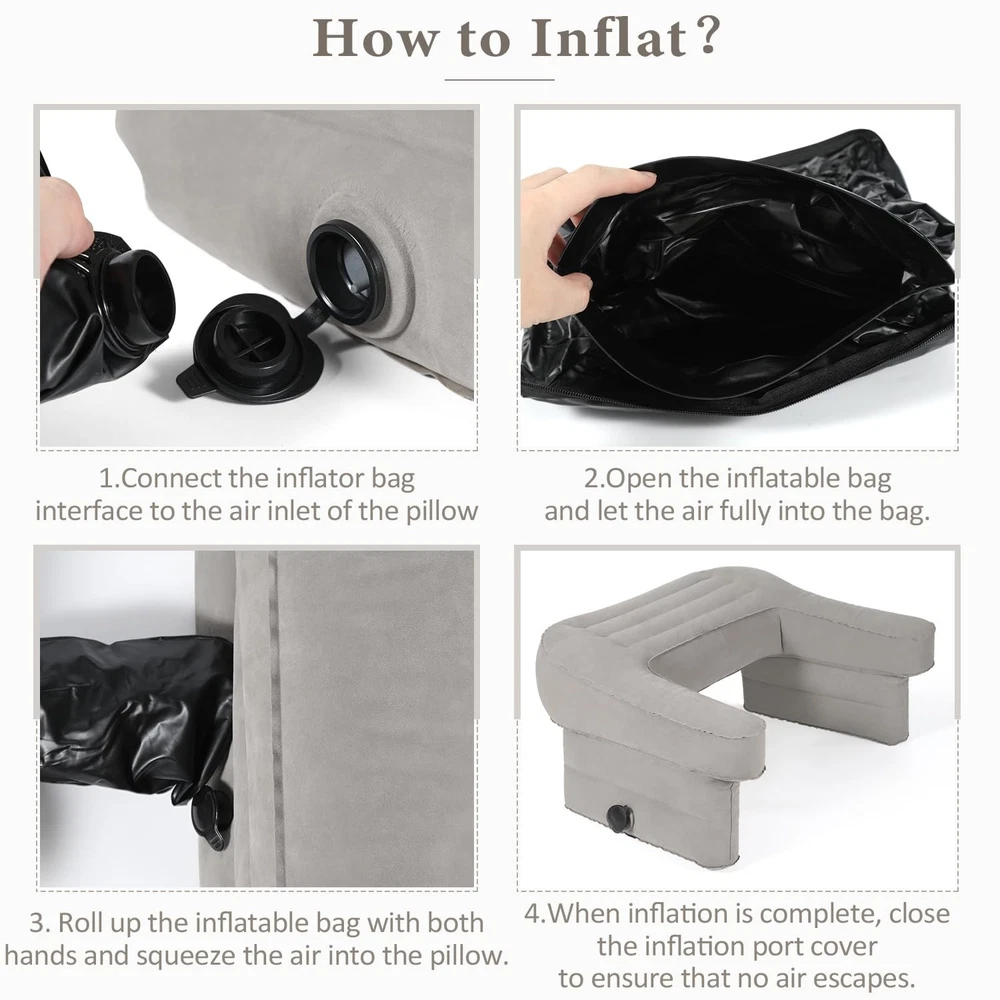 How to Inflat?

1.Connect the inflator bag interface to the air inlet of the pillow

2.Open the inflatable bag and let the air fully into the bag.

3. Roll up the inflatable bag with both hands and squeeze the air into the pillow.

4.When inflation is complete, close the inflation port cover to ensure that no air escapes.