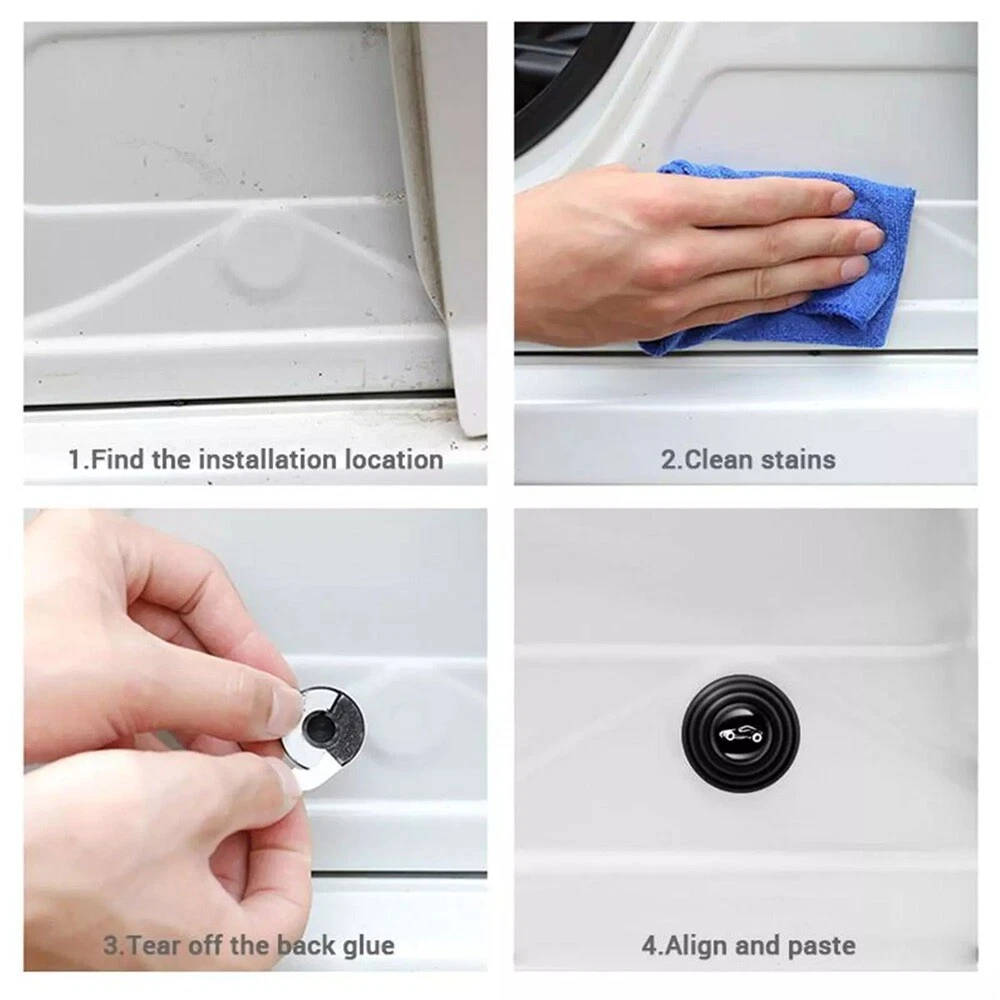 1.Find the installation location

2.Clean stains

3.Tear off the back glue

4.Align and paste