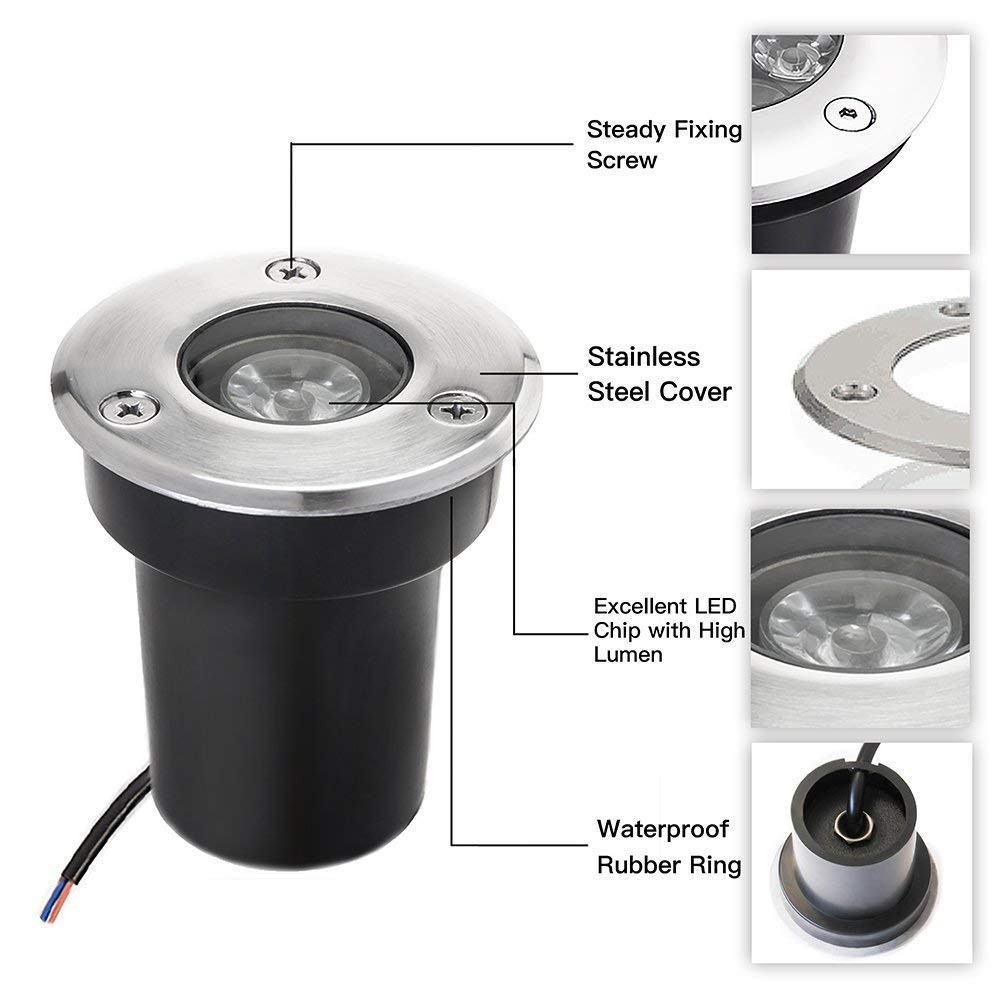 Steady Fixing Screw

Stainless Steel Cover

Excellent LED Chip with High Lumen

Waterproof Rubber Ring