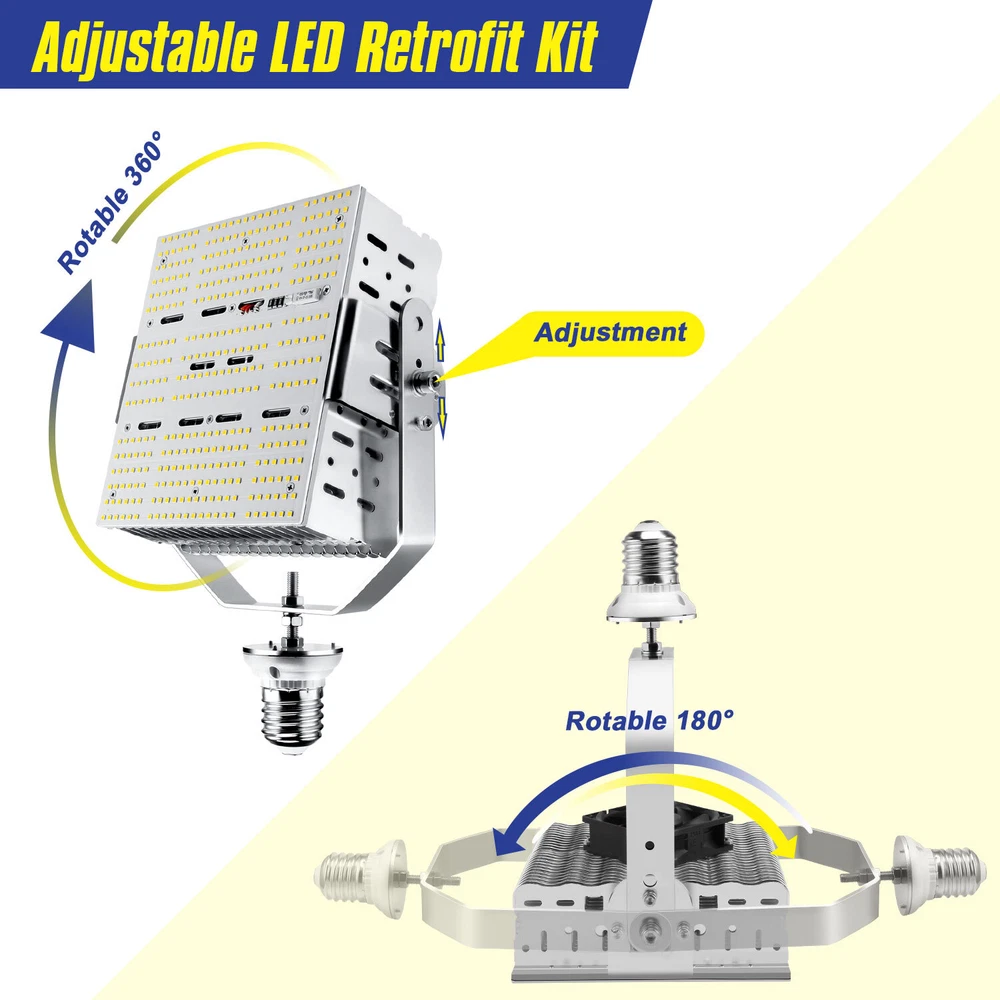 Adjustable LED Retrofit Kit

Rotable 360°

Adjustment

Rotable 180°