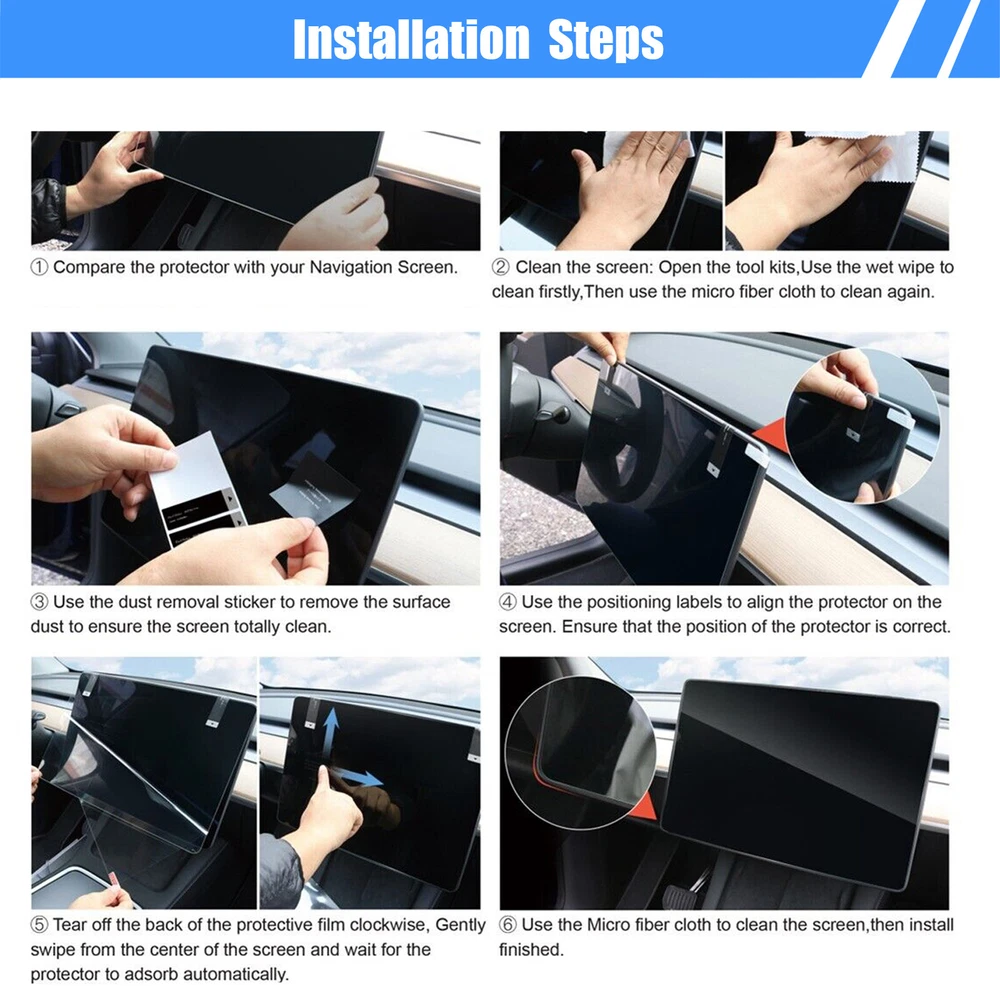 Installation Steps

① Compare the protector with your Navigation Screen.

② Clean the screen: Open the tool kits,Use the wet wipe to clean firstly,Then use the micro fiber cloth to clean again.

③ Use the dust removal sticker to remove the surface dust to ensure the screen totally clean.

④ Use the positioning labels to align the protector on the screen. Ensure that the position of the protector is correct.

⑤ Tear off the back of the protective film clockwise, Gently swipe from the center of the screen and wait for the protector to adsorb automatically.

⑥ Use the Micro fiber cloth to clean the screen,then install finished.