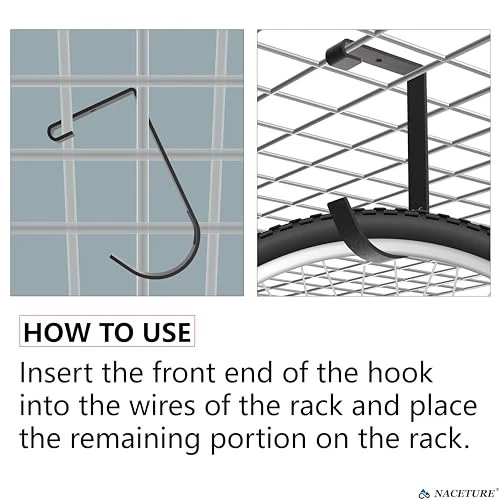 HOW TO USE

Insert the front end of the hook into the wires of the rack and place the remaining portion on the rack.

NACETURE®