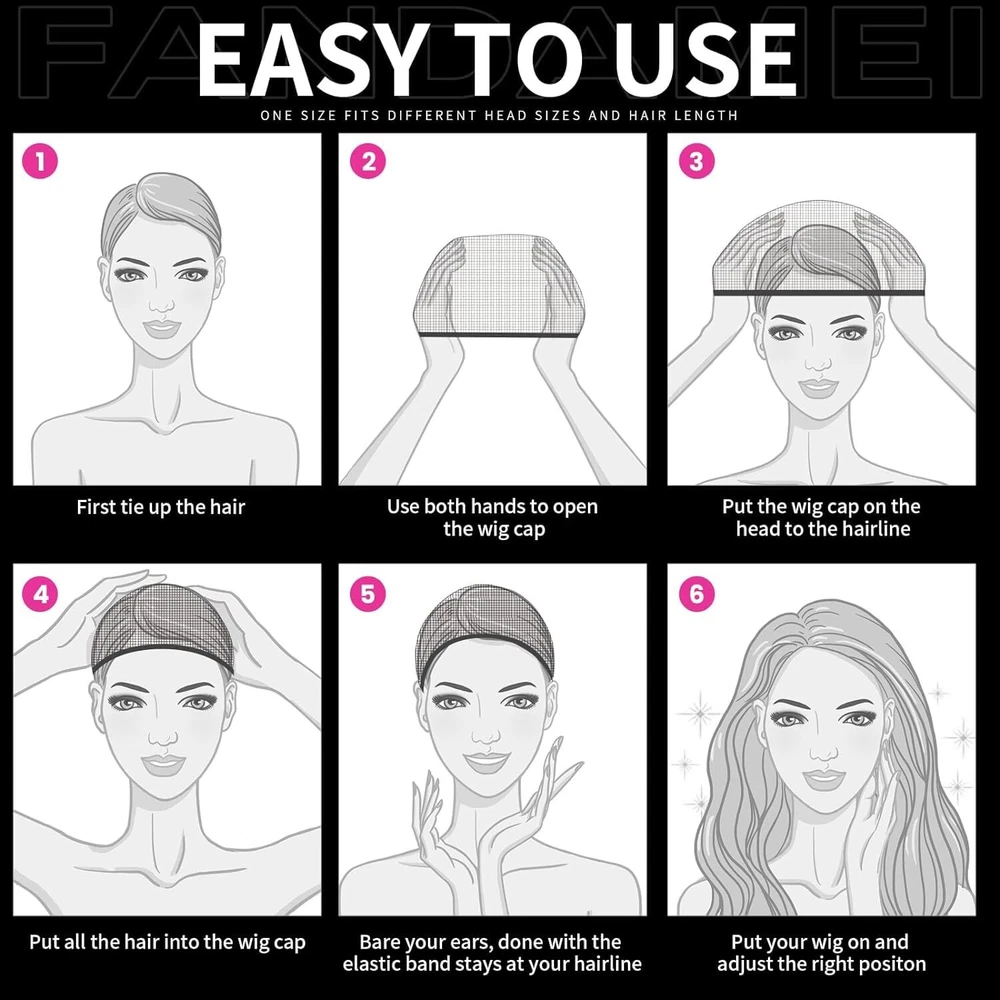 FANDAMEI

EASY TO USE

ONE SIZE FITS DIFFERENT HEAD SIZES AND HAIR LENGTH

1

First tie up the hair

2

Use both hands to open the wig cap

3

Put the wig cap on the head to the hairline

4

Put all the hair into the wig cap

5

Bare your ears, done with the elastic band stays at your hairline

6

Put your wig on and adjust the right positon