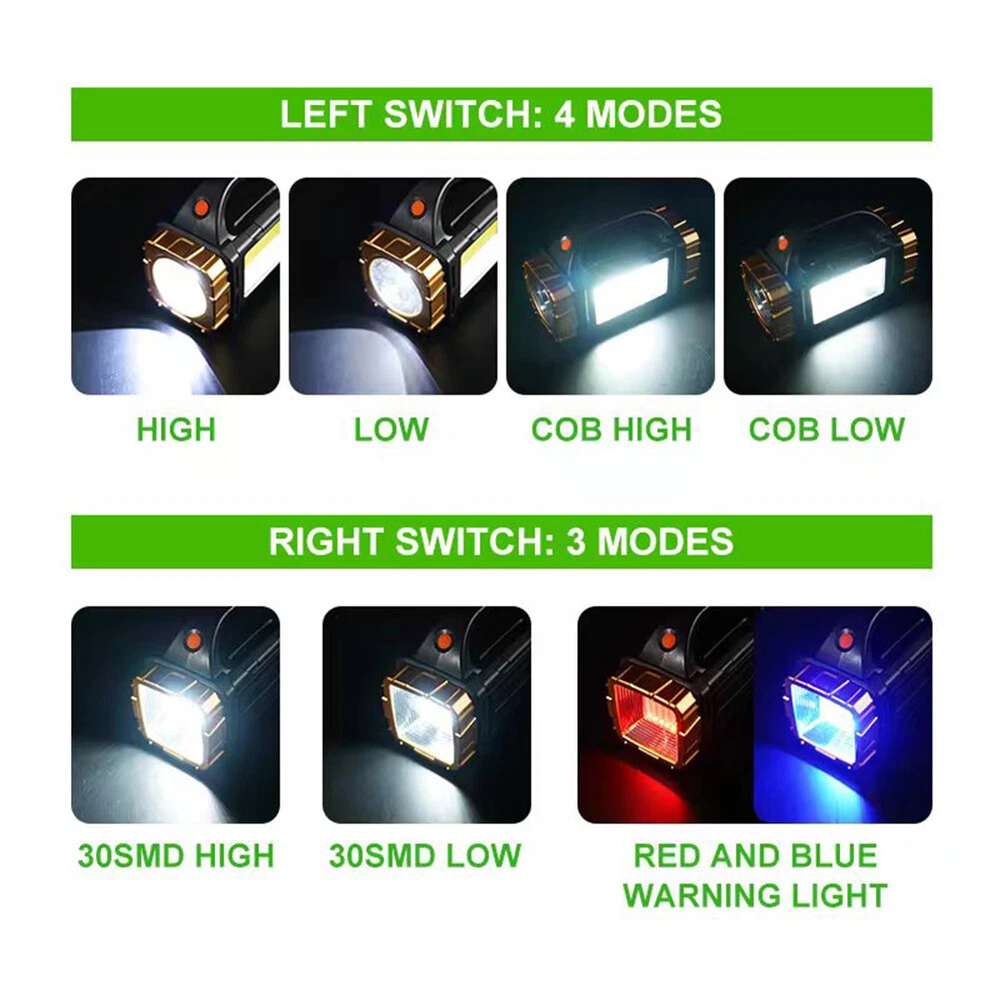 LEFT SWITCH: 4 MODES

HIGH

LOW

COB HIGH

COB LOW

RIGHT SWITCH: 3 MODES

30SMD HIGH

30SMD LOW

RED AND BLUE WARNING LIGHT