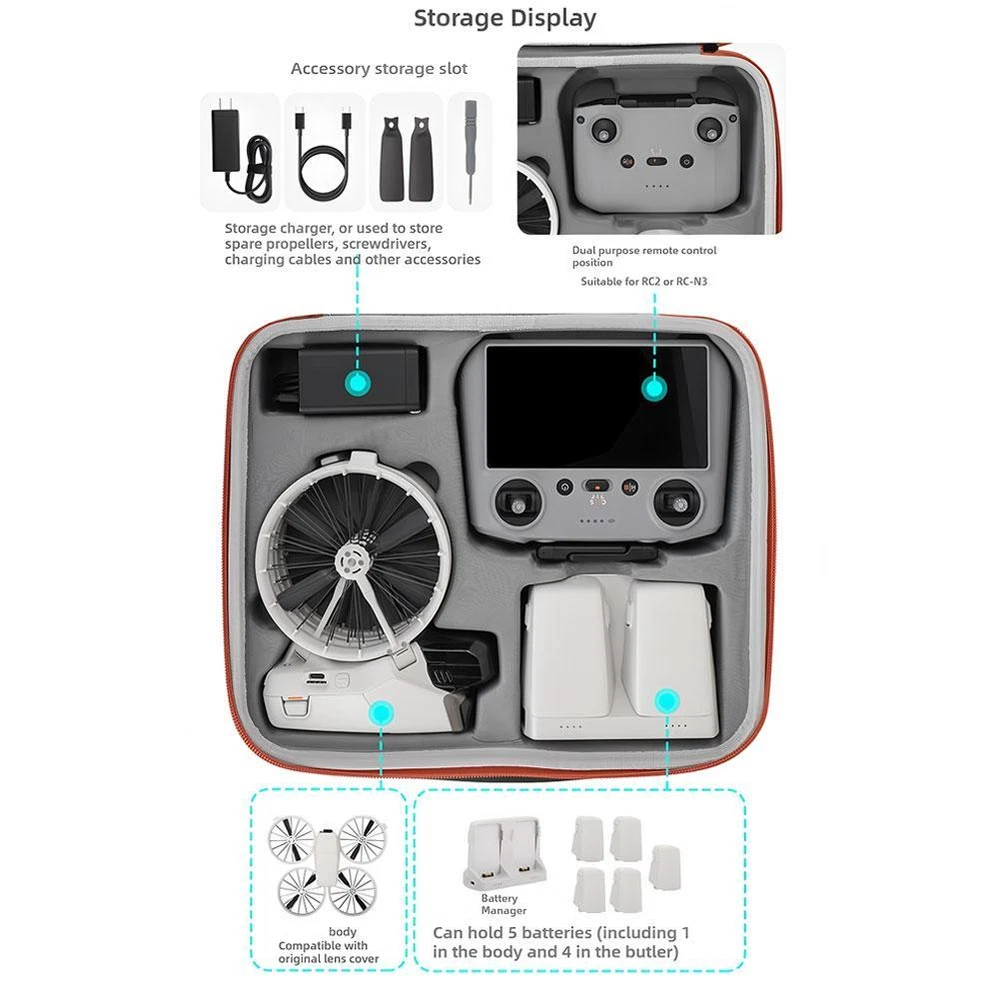 Storage Display

Accessory storage slot

Storage charger, or used to store spare propellers, screwdrivers, charging cables and other accessories

Dual purpose remote control position

Suitable for RC2 or RC-N3

body
Compatible with original lens cover

Battery Manager

Can hold 5 batteries (including 1 in the body and 4 in the butler)