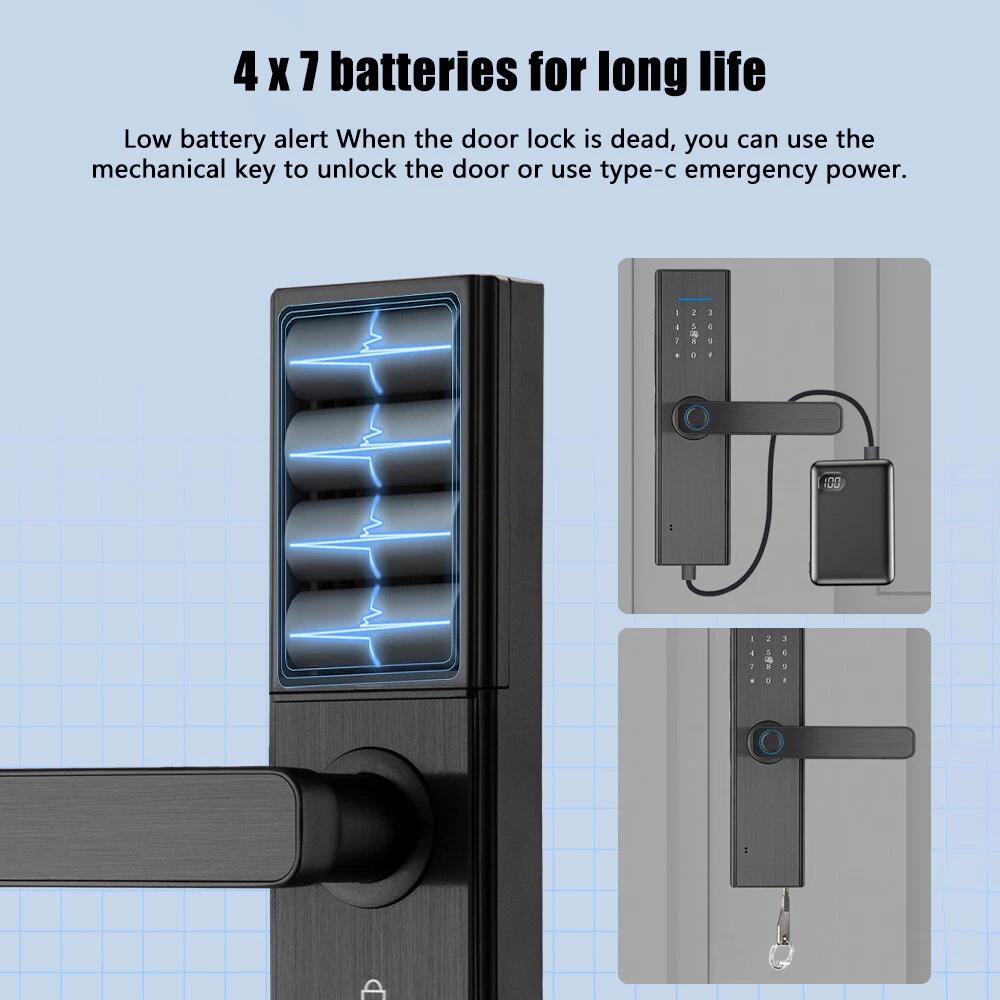 4 x 7 batteries for long life

Low battery alert When the door lock is dead, you can use the mechanical key to unlock the door or use type-c emergency power.

1 2 3
4 5 6
7 8 9
* 0 #

100

1 2 3
4 5 6
7 8 9
* 0 #