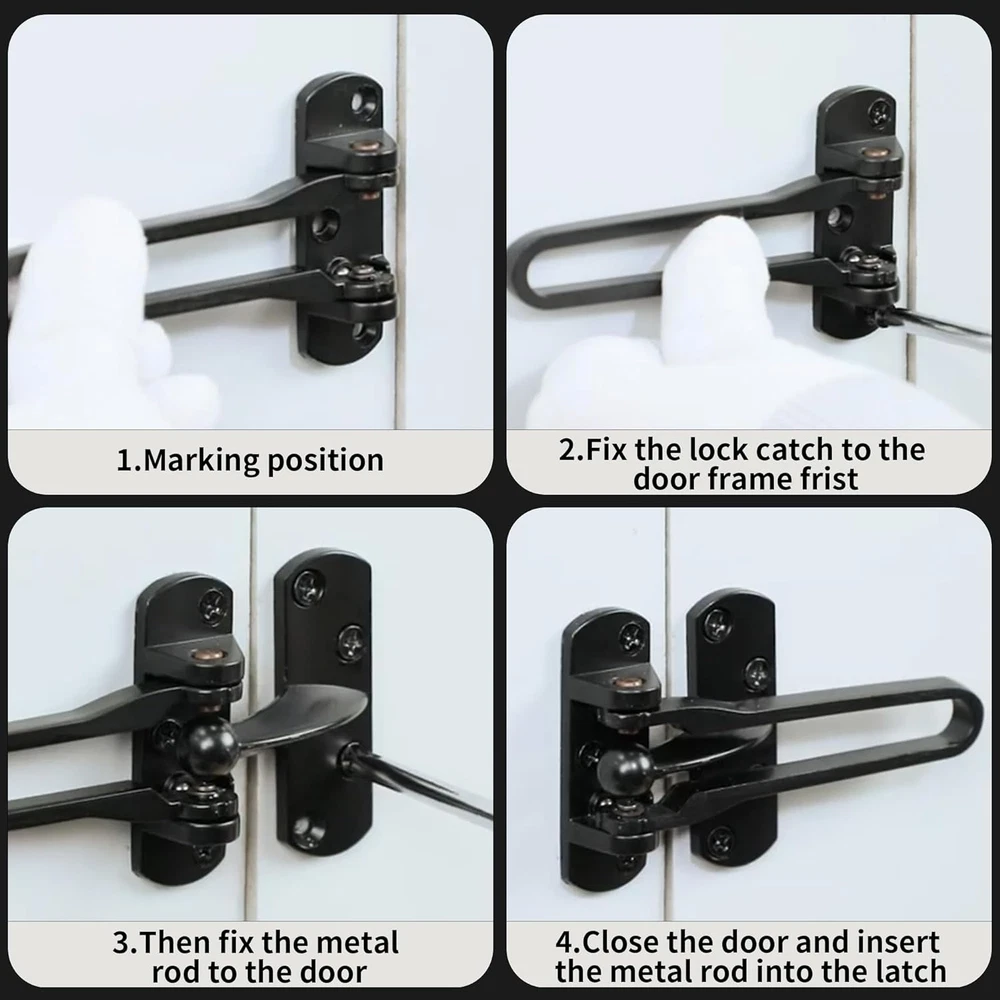 1.Marking position

2.Fix the lock catch to the door frame frist

3.Then fix the metal rod to the door

4.Close the door and insert the metal rod into the latch